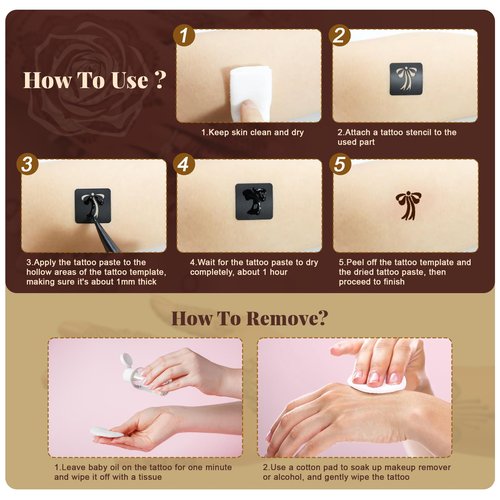 How To Use ?

1

1.Keep skin clean and dry

2

2.Attach a tattoo stencil to the used part

3

3.Apply the tattoo paste to the hollow areas of the tattoo template, making sure it's about 1mm thick

4

4.Wait for the tattoo paste to dry completely, about 1 hour

5

5.Peel off the tattoo template and the dried tattoo paste, then proceed to finish

How To Remove?

1.Leave baby oil on the tattoo for one minute and wipe it off with a tissue

2.Use a cotton pad to soak up makeup remover or alcohol, and gently wipe the tattoo