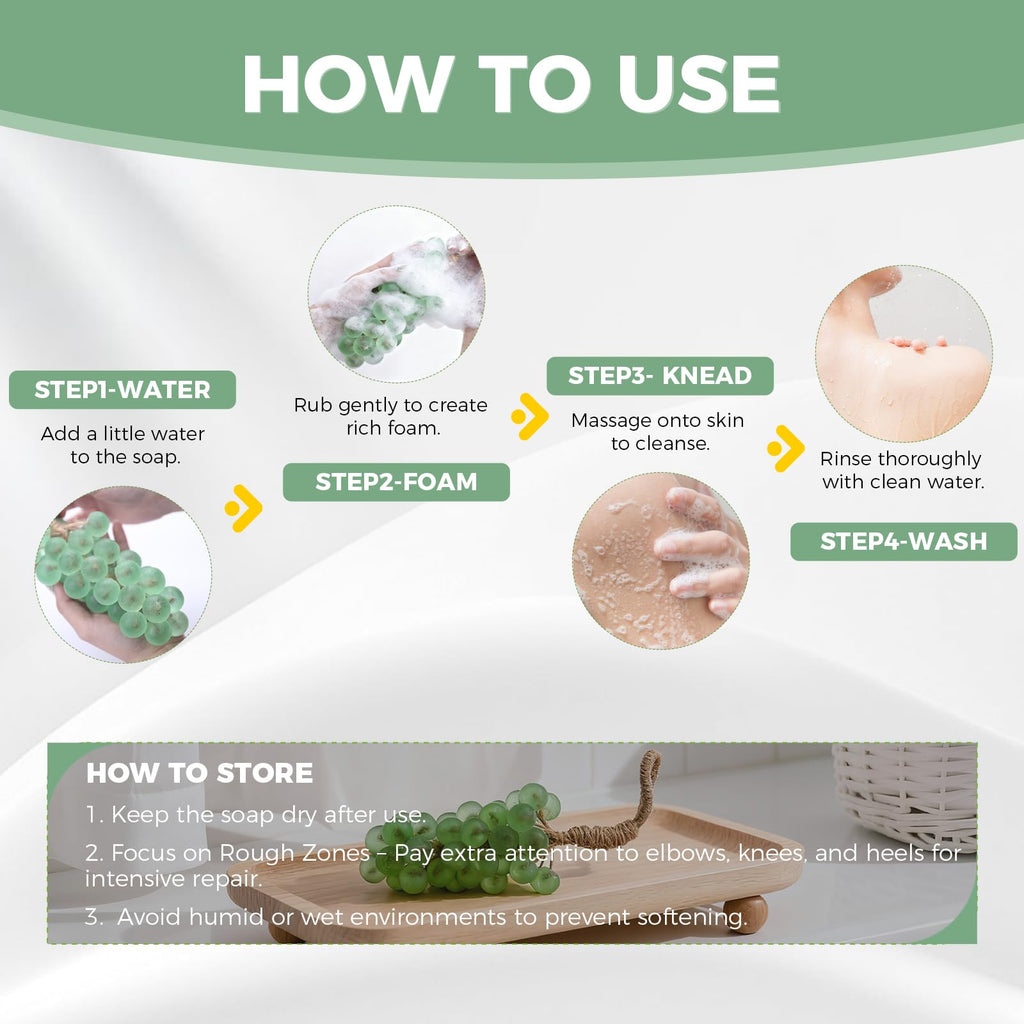 HOW TO USE

STEP1-WATER

Add a little water to the soap.

Rub gently to create rich foam.

STEP2-FOAM

STEP3- KNEAD

Massage onto skin to cleanse.

Rinse thoroughly with clean water.

STEP4-WASH

HOW TO STORE

1. Keep the soap dry after use.

2. Focus on Rough Zones – Pay extra attention to elbows, knees, and heels for intensive repair.

3. Avoid humid or wet environments to prevent softening.