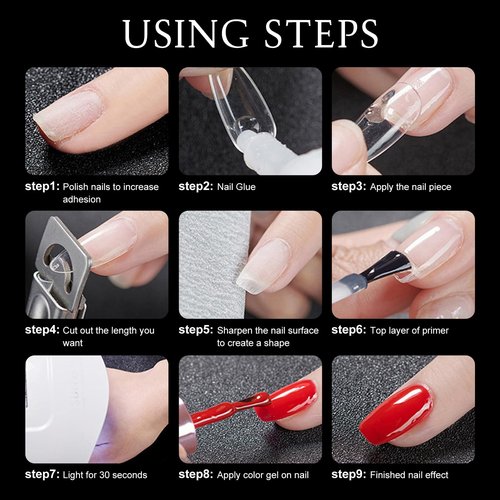 USING STEPS

step1: Polish nails to increase adhesion

step2: Nail Glue

step3: Apply the nail piece

step4: Cut out the length you want

step5: Sharpen the nail surface to create a shape

step6: Top layer of primer

step7: Light for 30 seconds

step8: Apply color gel on nail

step9: Finished nail effect