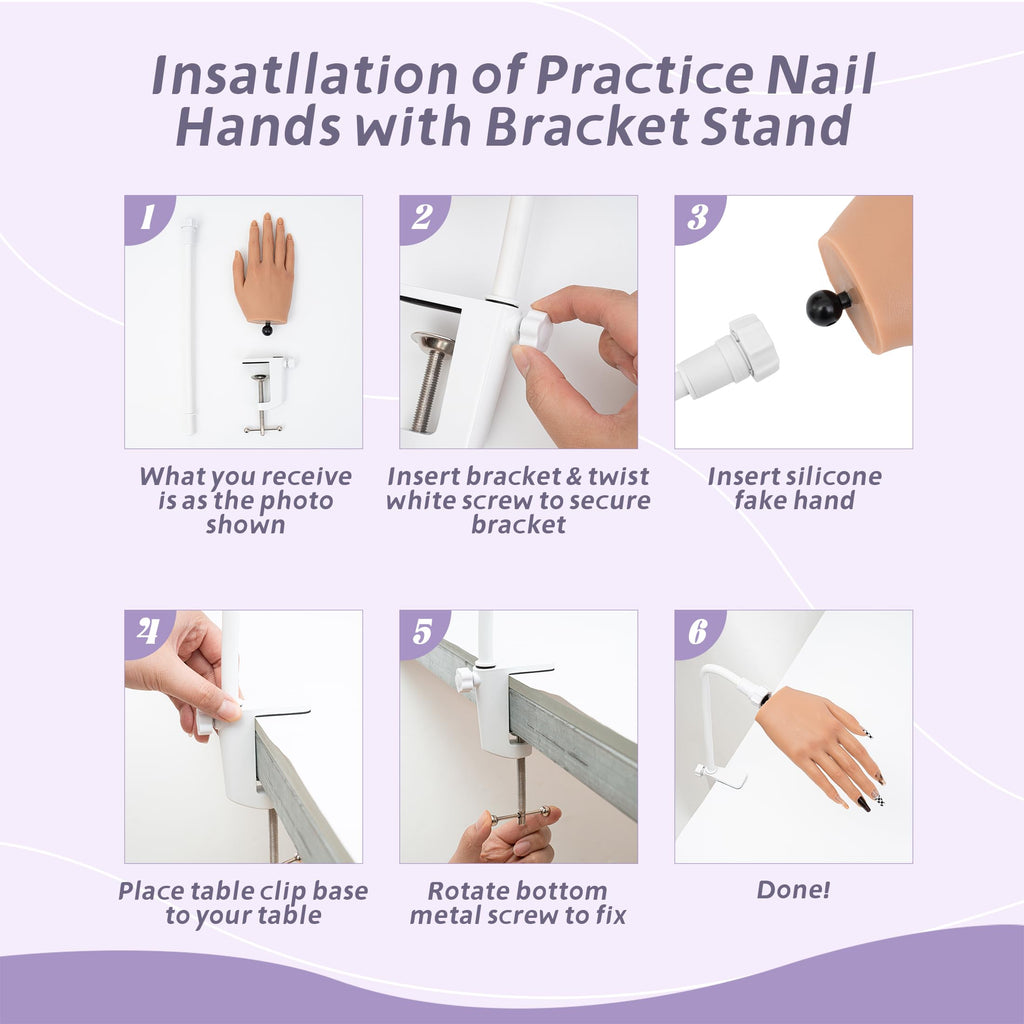 Insatllation of Practice Nail Hands with Bracket Stand

1

What you receive is as the photo shown

2

Insert bracket & twist white screw to secure bracket

3

Insert silicone fake hand

4

Place table clip base to your table

5

Rotate bottom metal screw to fix

6

Done!