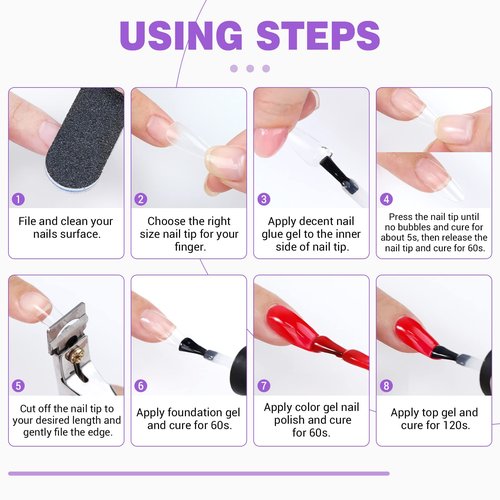 USING STEPS

1
File and clean your nails surface.

2
Choose the right size nail tip for your finger.

3
Apply decent nail glue gel to the inner side of nail tip.

4
Press the nail tip until no bubbles and cure for about 5s, then release the nail tip and cure for 60s.

5
Cut off the nail tip to your desired length and gently file the edge.

6
Apply foundation gel and cure for 60s.

7
Apply color gel nail polish and cure for 60s.

8
Apply top gel and cure for 120s.