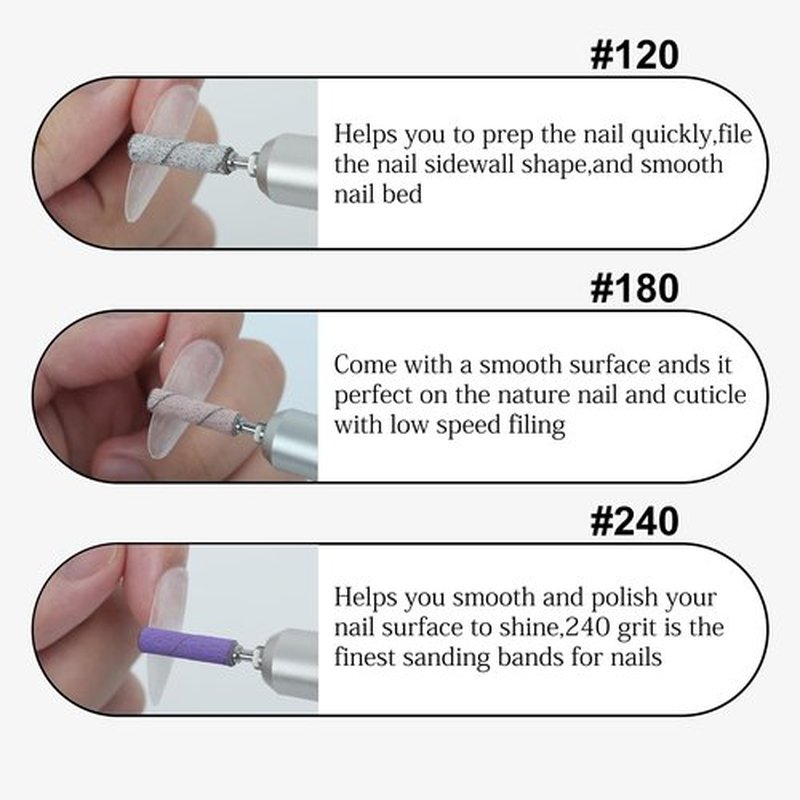 #120

Helps you to prep the nail quickly,file the nail sidewall shape,and smooth nail bed

#180

Come with a smooth surface ands it perfect on the nature nail and cuticle with low speed filing

#240

Helps you smooth and polish your nail surface to shine,240 grit is the finest sanding bands for nails