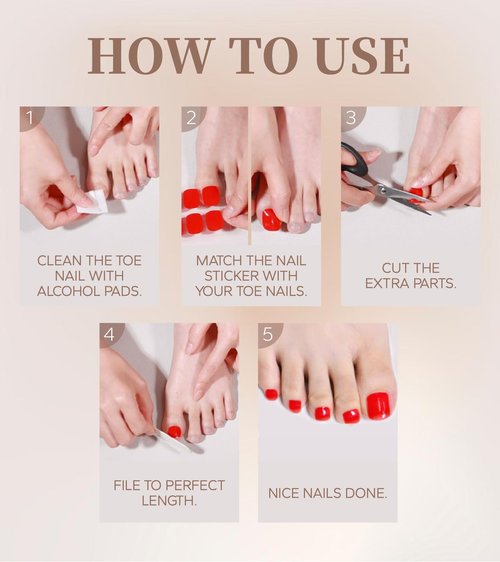 HOW TO USE

1
CLEAN THE TOE NAIL WITH ALCOHOL PADS.

2
MATCH THE NAIL STICKER WITH YOUR TOE NAILS.

3
CUT THE EXTRA PARTS.

4
FILE TO PERFECT LENGTH.

5
NICE NAILS DONE.