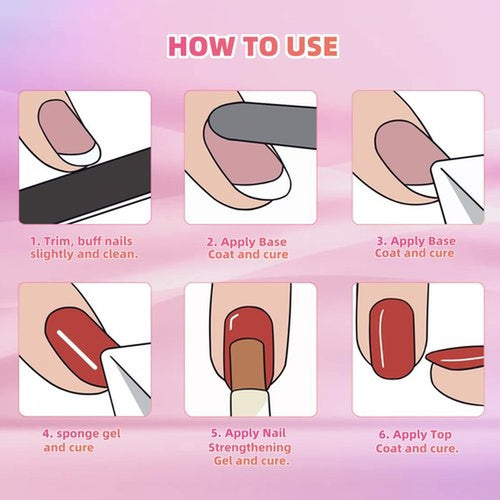 HOW TO USE

1. Trim, buff nails slightly and clean.

2. Apply Base Coat and cure

3. Apply Base Coat and cure

4. sponge gel and cure

5. Apply Nail Strengthening Gel and cure.

6. Apply Top Coat and cure.