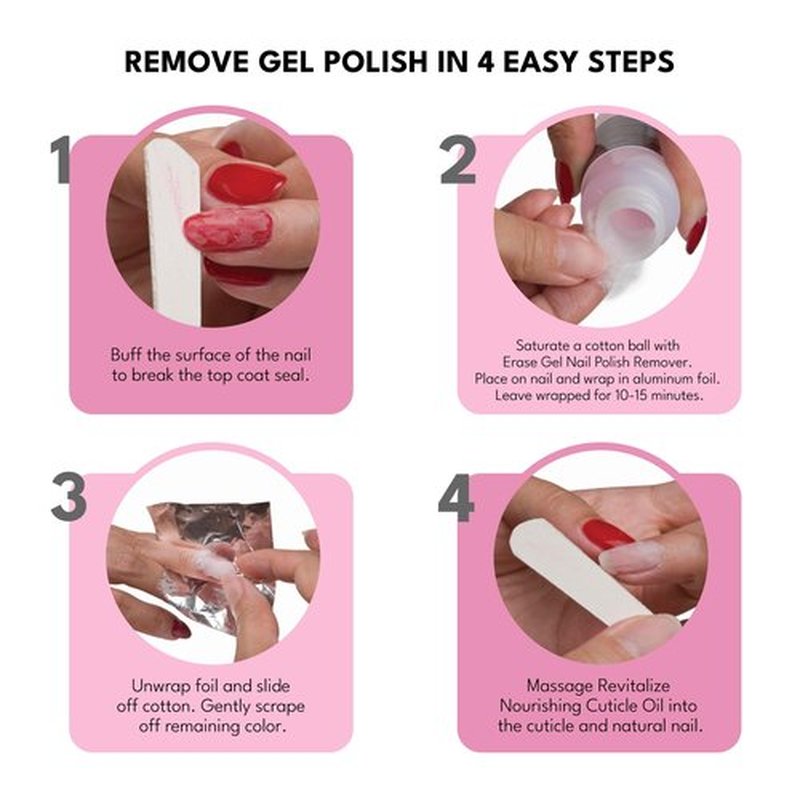 REMOVE GEL POLISH IN 4 EASY STEPS

1

Buff the surface of the nail to break the top coat seal.

2

Saturate a cotton ball with Erase Gel Nail Polish Remover. Place on nail and wrap in aluminum foil. Leave wrapped for 10-15 minutes.

3

Unwrap foil and slide off cotton. Gently scrape off remaining color.

4

Massage Revitalize Nourishing Cuticle Oil into the cuticle and natural nail.