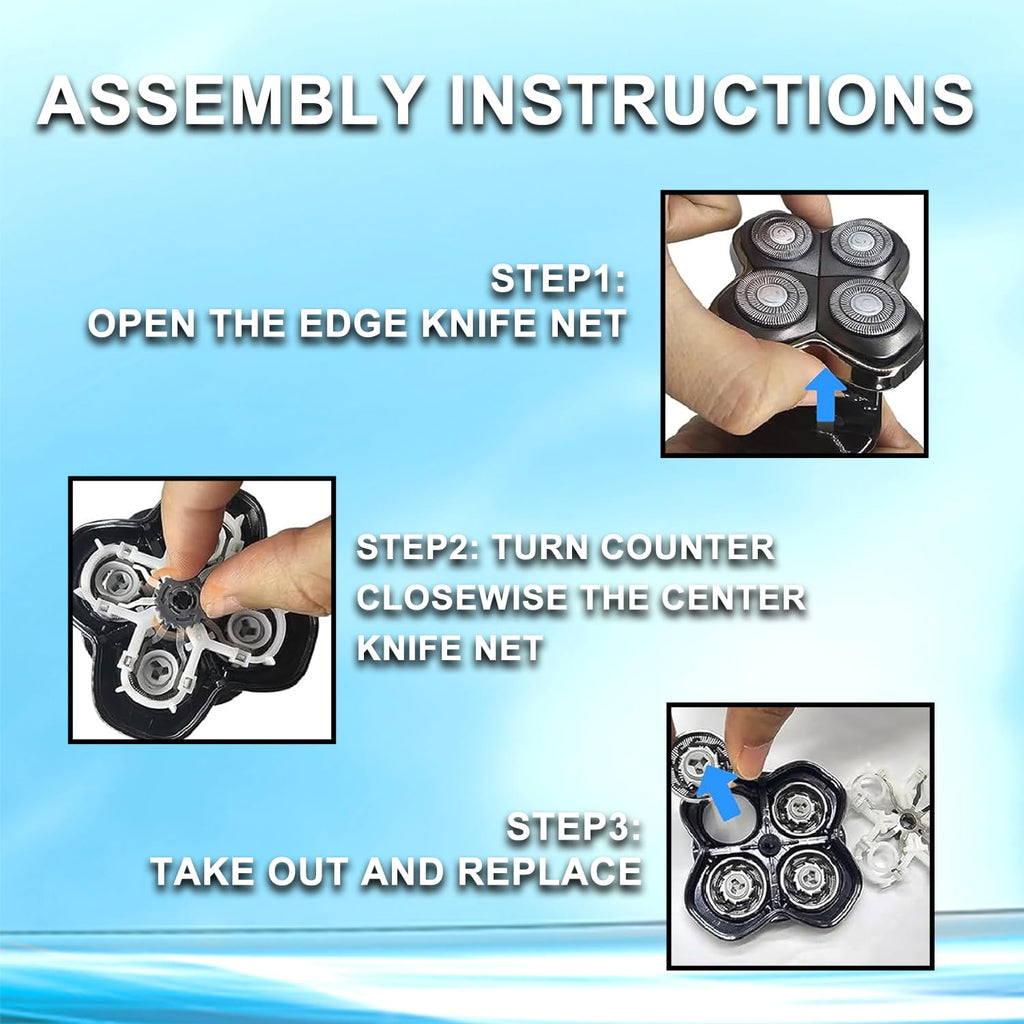 ASSEMBLY INSTRUCTIONS

STEP1:
OPEN THE EDGE KNIFE NET

STEP2: TURN COUNTER CLOSEWISE THE CENTER KNIFE NET

STEP3:
TAKE OUT AND REPLACE