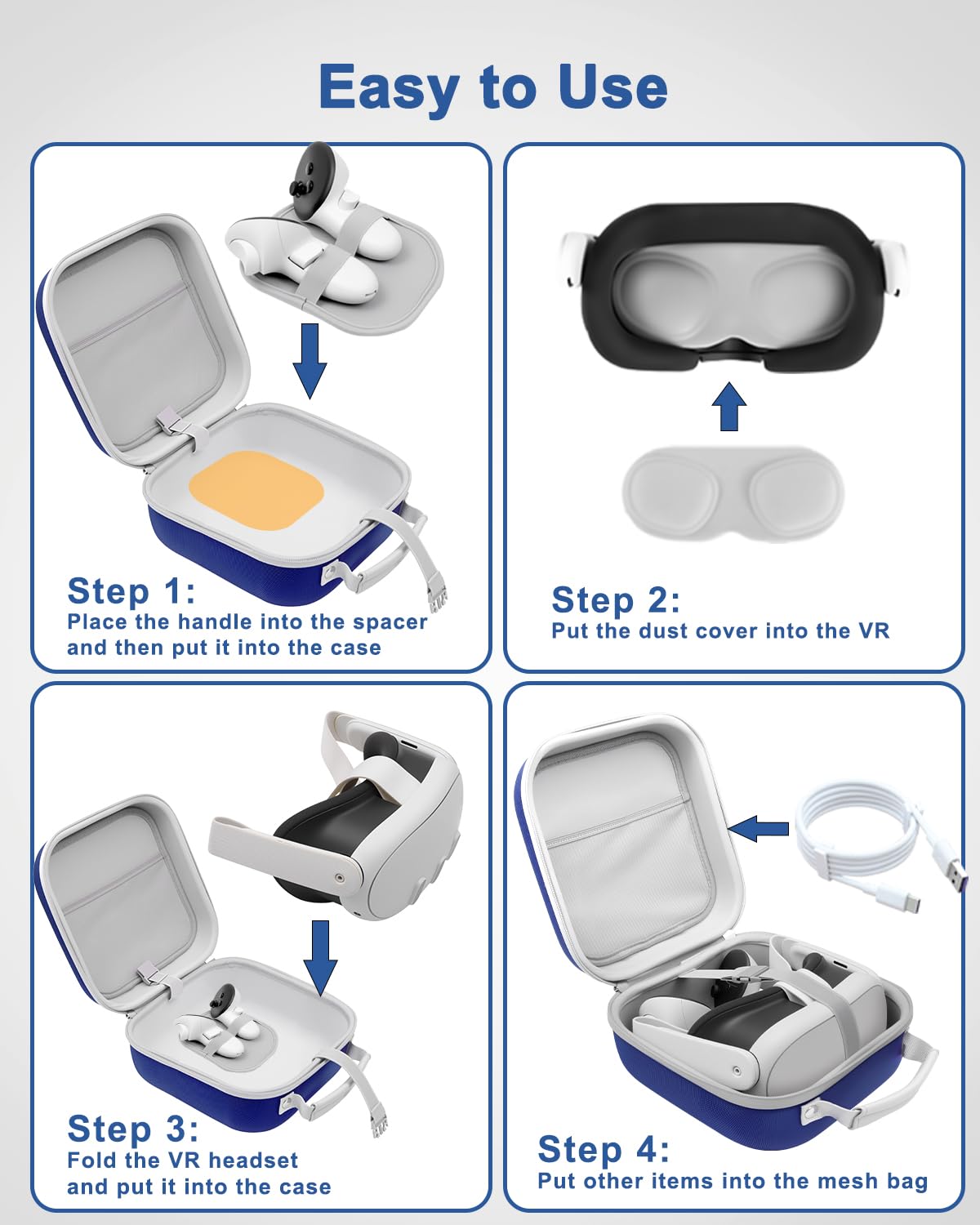 Easy to Use

Step 1:
Place the handle into the spacer and then put it into the case

Step 2:
Put the dust cover into the VR

Step 3:
Fold the VR headset and put it into the case

Step 4:
Put other items into the mesh bag