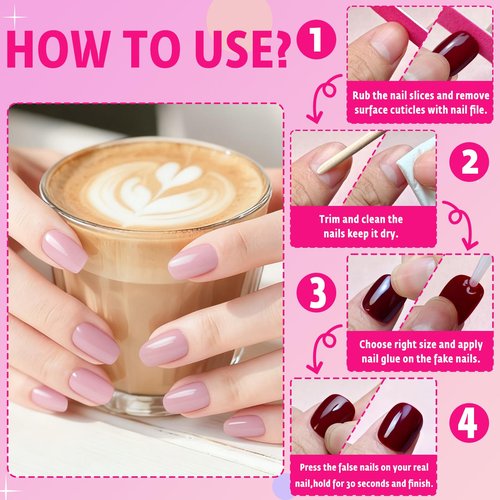 HOW TO USE?

1

Rub the nail slices and remove surface cuticles with nail file.

2

Trim and clean the nails keep it dry.

3

Choose right size and apply nail glue on the fake nails.

4

Press the false nails on your real nail,hold for 30 seconds and finish.