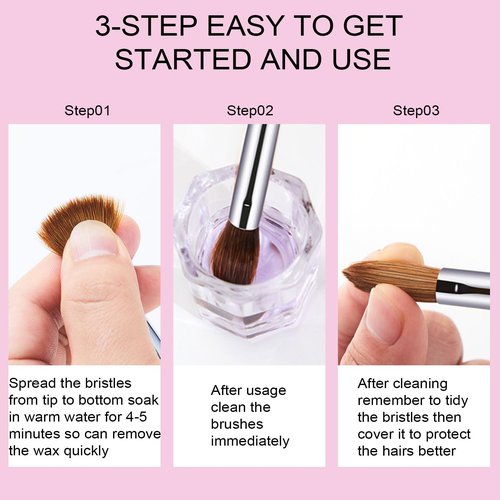 3-STEP EASY TO GET STARTED AND USE

Step01

Spread the bristles from tip to bottom soak in warm water for 4-5 minutes so can remove the wax quickly

Step02

After usage clean the brushes immediately

Step03

After cleaning remember to tidy the bristles then cover it to protect the hairs better