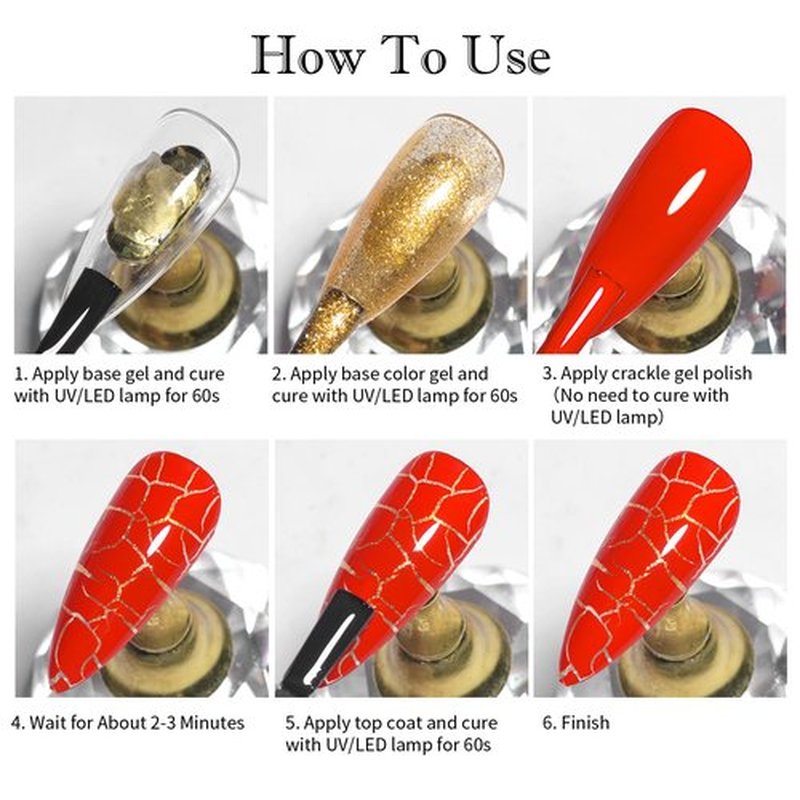 How To Use

1. Apply base gel and cure with UV/LED lamp for 60s

2. Apply base color gel and cure with UV/LED lamp for 60s

3. Apply crackle gel polish (No need to cure with UV/LED lamp)

4. Wait for About 2-3 Minutes

5. Apply top coat and cure with UV/LED lamp for 60s

6. Finish