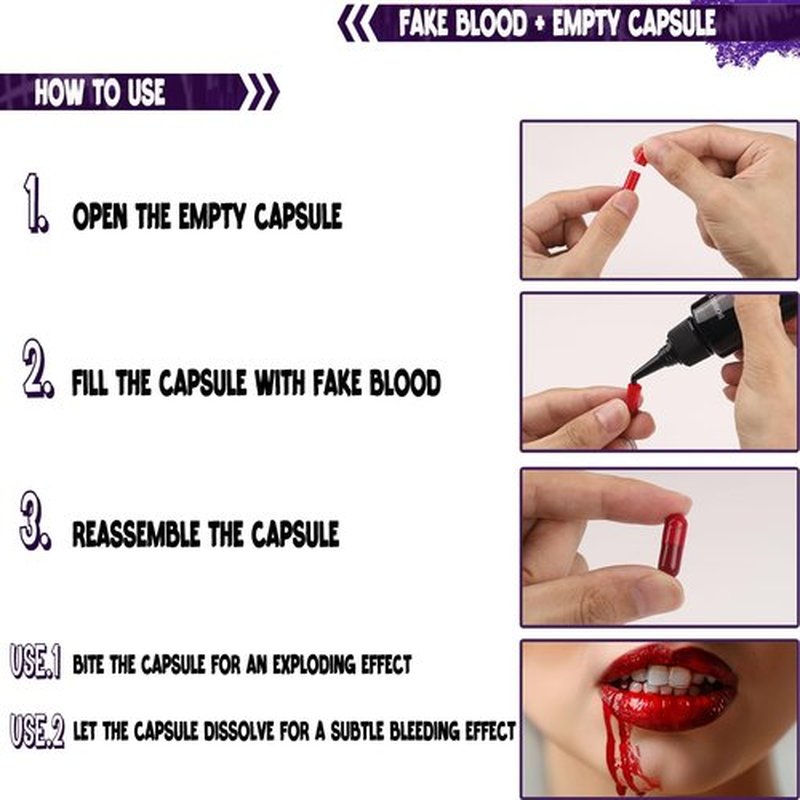 FAKE BLOOD + EMPTY CAPSULE

HOW TO USE

1. OPEN THE EMPTY CAPSULE

2. FILL THE CAPSULE WITH FAKE BLOOD

3. REASSEMBLE THE CAPSULE

USE.1 BITE THE CAPSULE FOR AN EXPLODING EFFECT

USE.2 LET THE CAPSULE DISSOLVE FOR A SUBTLE BLEEDING EFFECT