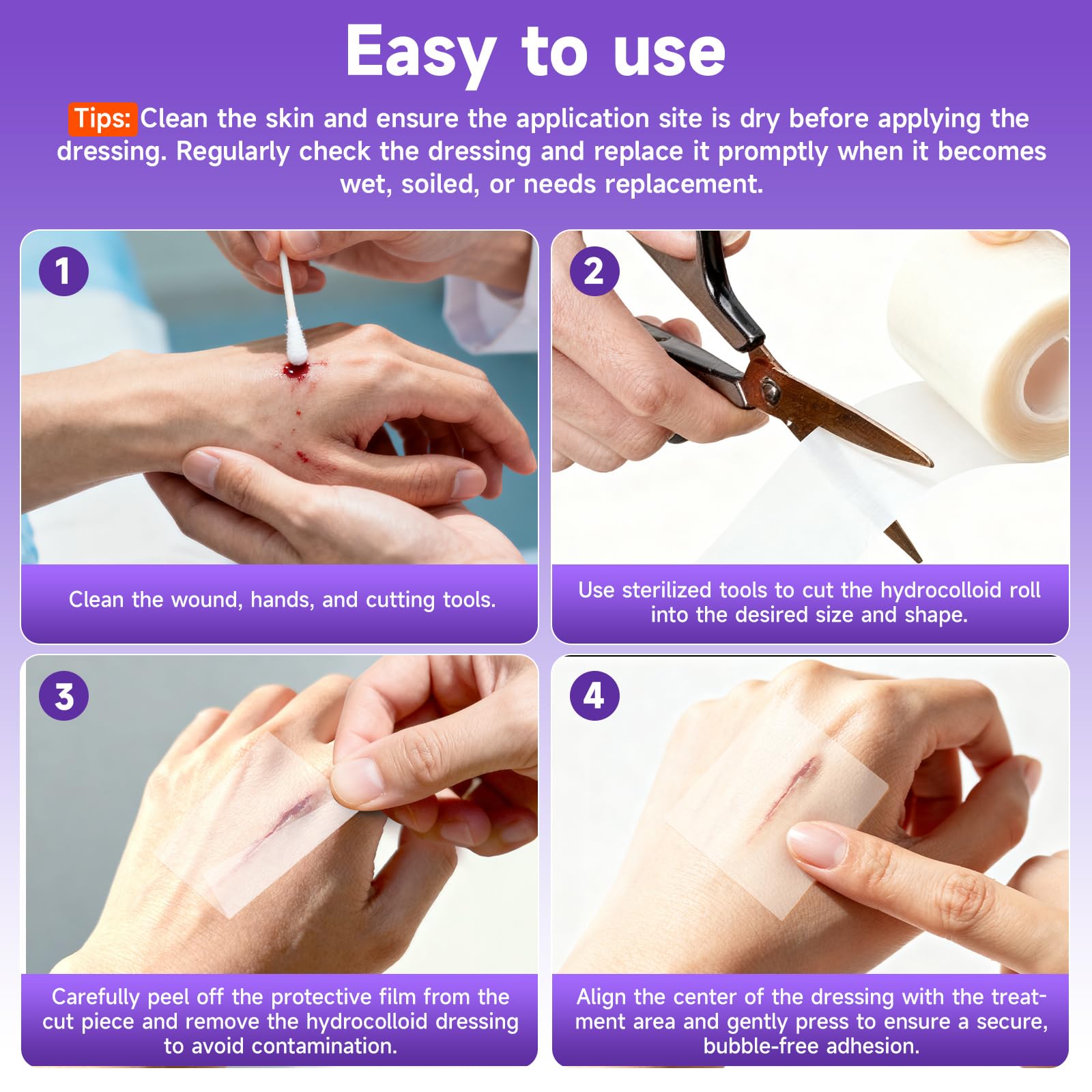 Easy to use

Tips: Clean the skin and ensure the application site is dry before applying the dressing. Regularly check the dressing and replace it promptly when it becomes wet, soiled, or needs replacement.

1

Clean the wound, hands, and cutting tools.

2

Use sterilized tools to cut the hydrocolloid roll into the desired size and shape.

3

Carefully peel off the protective film from the cut piece and remove the hydrocolloid dressing to avoid contamination.

4

Align the center of the dressing with the treatment area and gently press to ensure a secure, bubble-free adhesion.