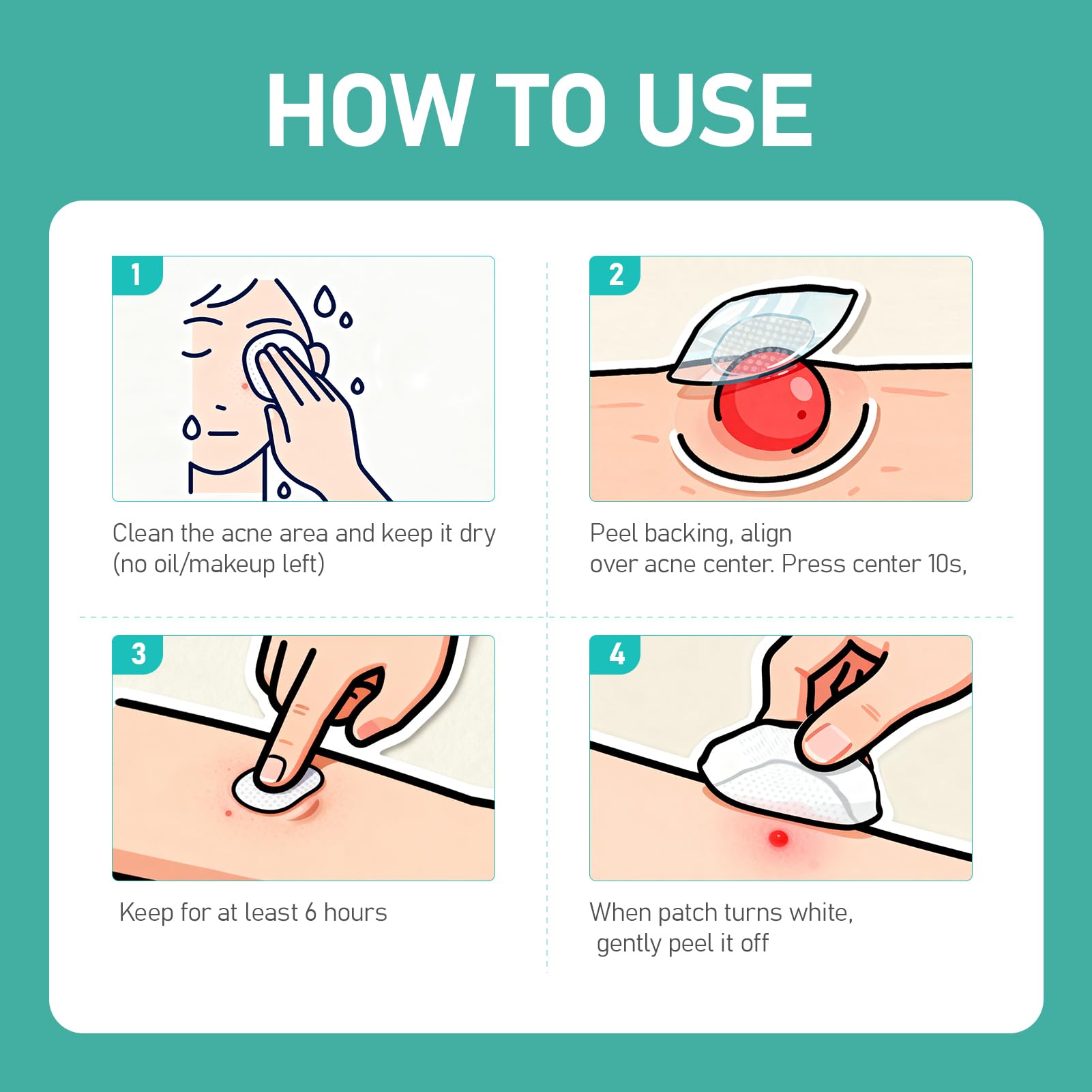 HOW TO USE

1

Clean the acne area and keep it dry (no oil/makeup left)

2

Peel backing, align over acne center. Press center 10s,

3

Keep for at least 6 hours

4

When patch turns white, gently peel it off