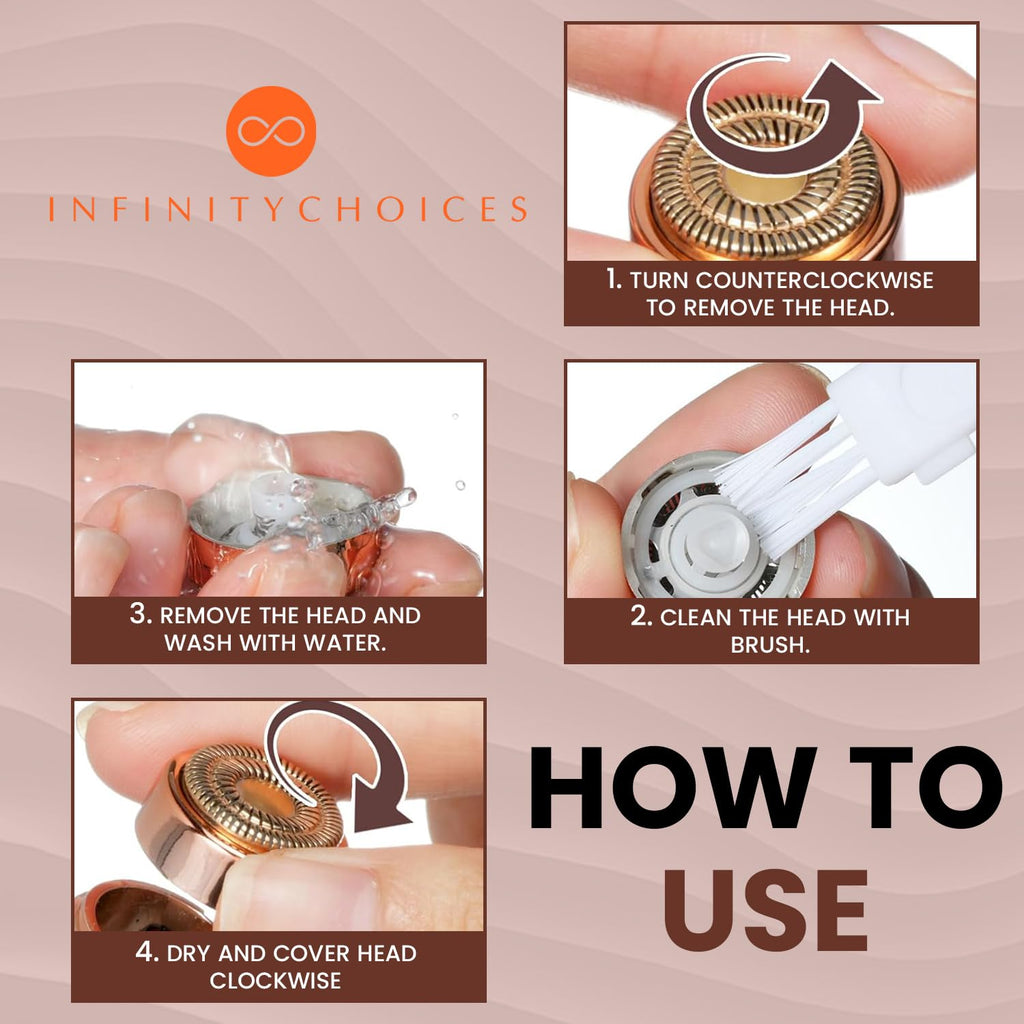 INFINITYCHOICES

1. TURN COUNTERCLOCKWISE TO REMOVE THE HEAD.

3. REMOVE THE HEAD AND WASH WITH WATER.

2. CLEAN THE HEAD WITH BRUSH.

4. DRY AND COVER HEAD CLOCKWISE

HOW TO USE