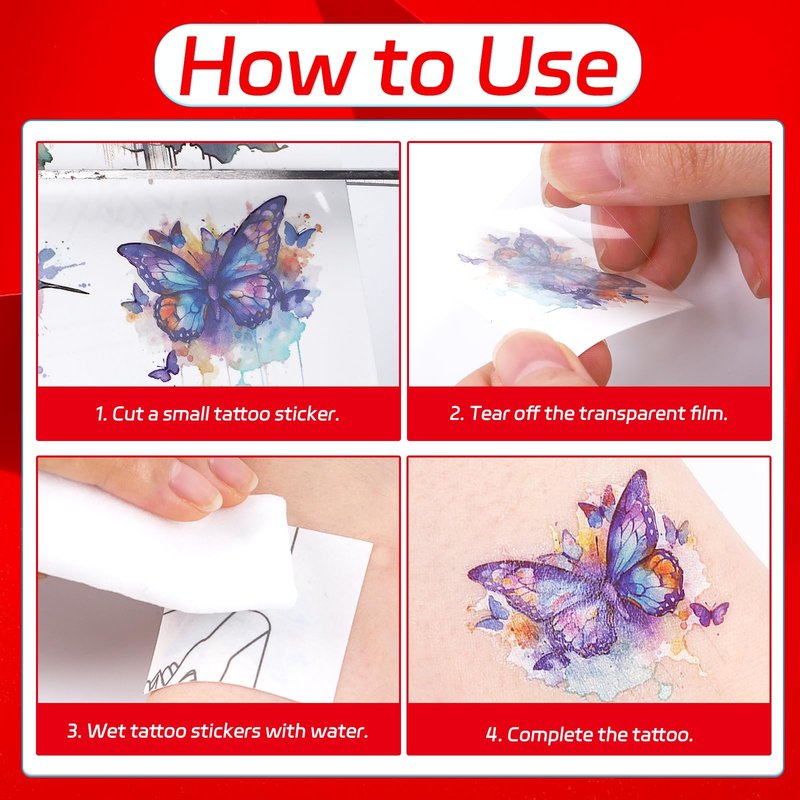 How to Use

1. Cut a small tattoo sticker.

2. Tear off the transparent film.

3. Wet tattoo stickers with water.

4. Complete the tattoo.