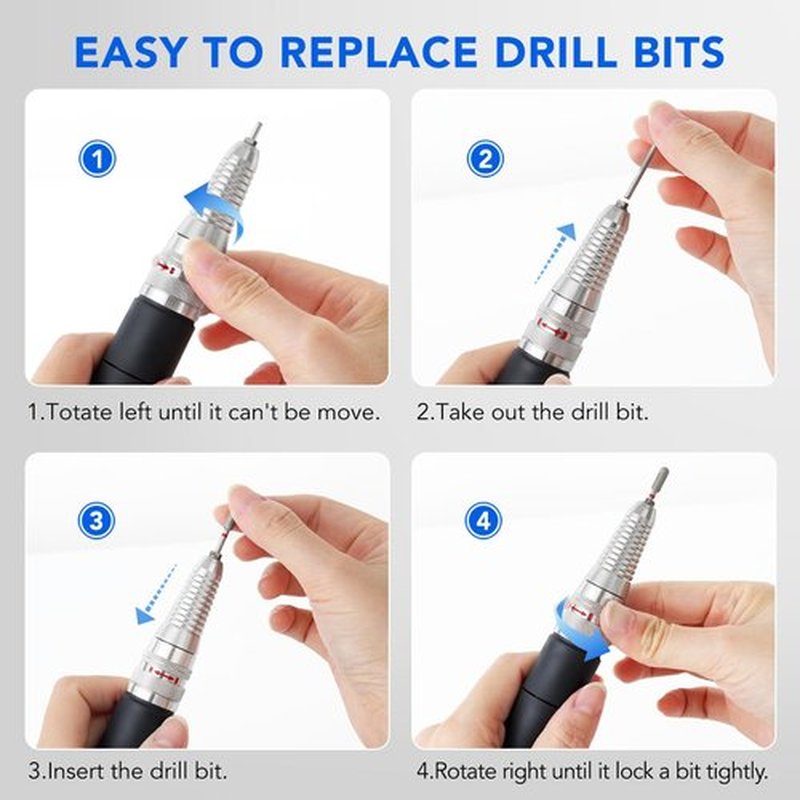 EASY TO REPLACE DRILL BITS

1

1.Totate left until it can't be move.

2

2.Take out the drill bit.

3

3.Insert the drill bit.

4

4.Rotate right until it lock a bit tightly.