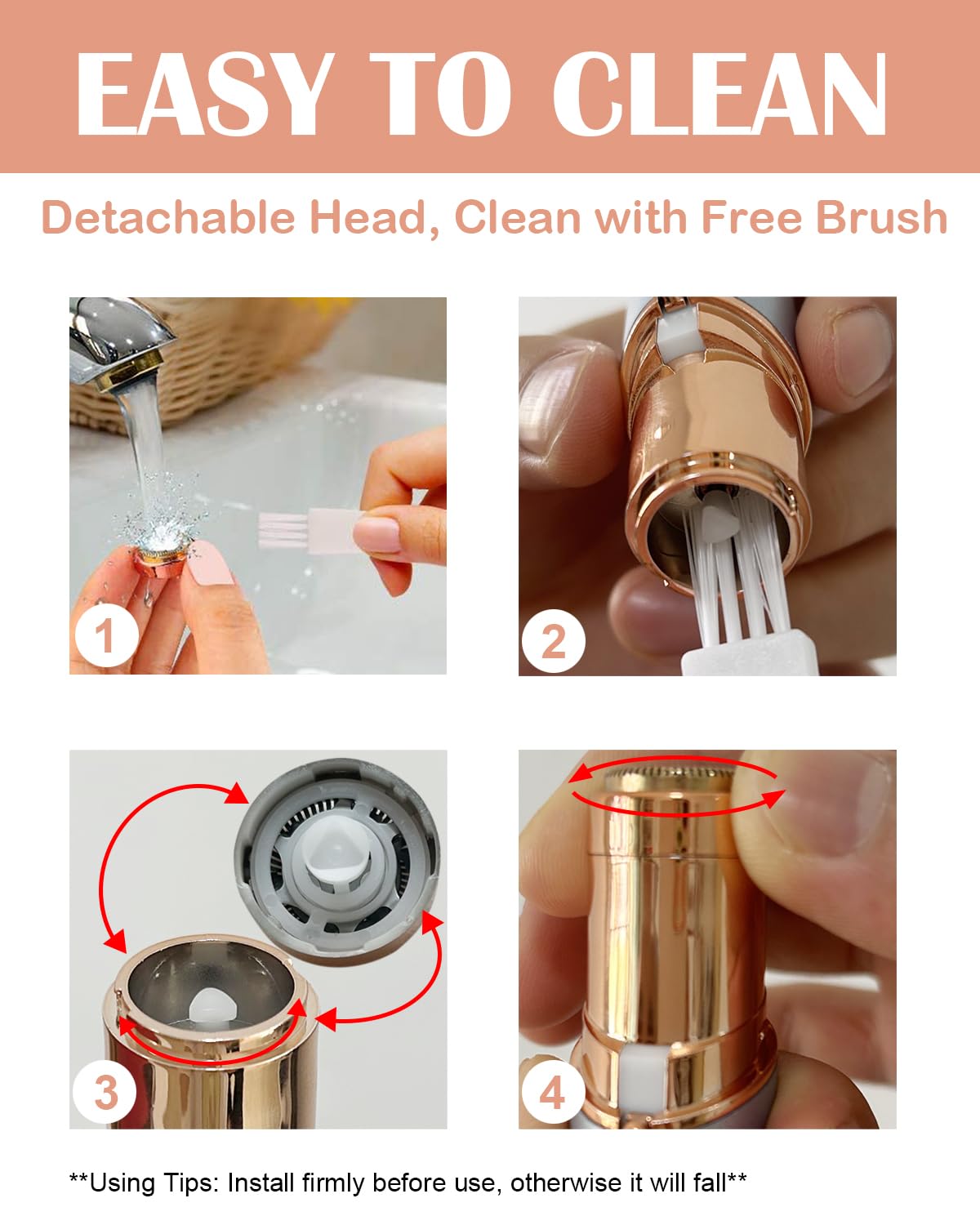 EASY TO CLEAN

Detachable Head, Clean with Free Brush

1

2

3

4

**Using Tips: Install firmly before use, otherwise it will fall**