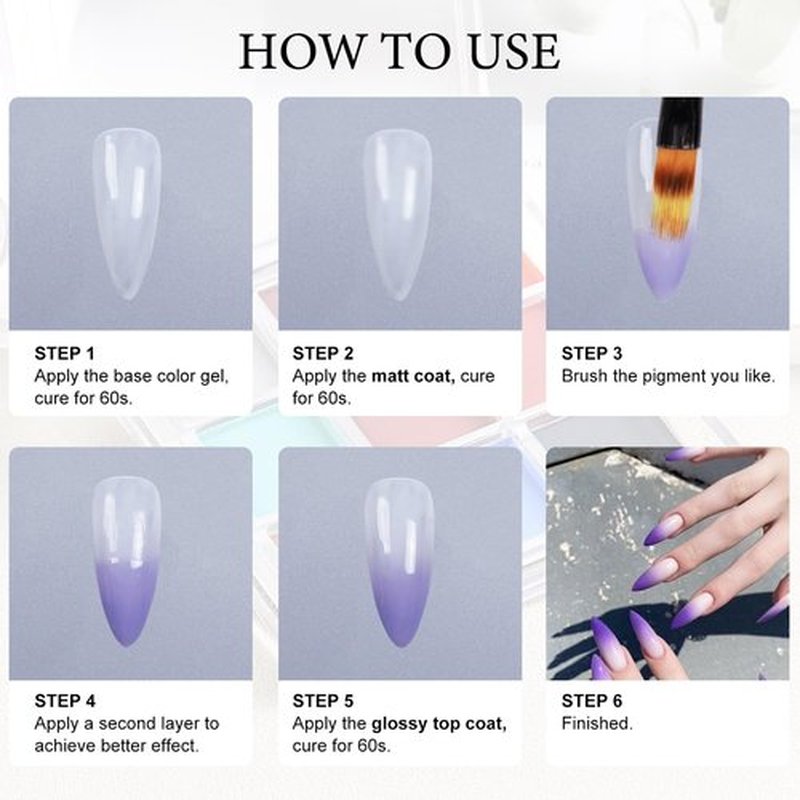 HOW TO USE

STEP 1
Apply the base color gel, cure for 60s.

STEP 2
Apply the matt coat, cure for 60s.

STEP 3
Brush the pigment you like.

STEP 4
Apply a second layer to achieve better effect.

STEP 5
Apply the glossy top coat, cure for 60s.

STEP 6
Finished.