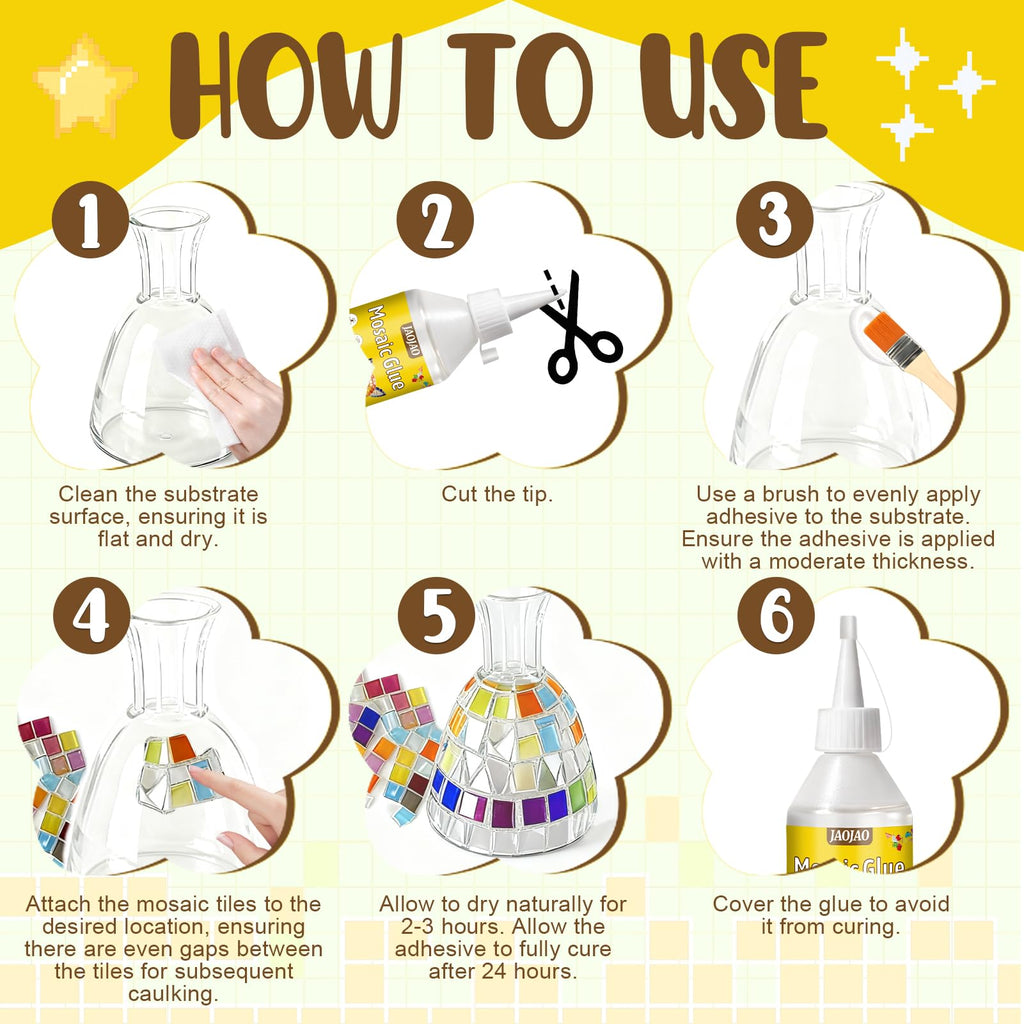 HOW TO USE

1

Clean the substrate surface, ensuring it is flat and dry.

2

JAOJAO
Mosaic Glue

Cut the tip.

3

Use a brush to evenly apply adhesive to the substrate. Ensure the adhesive is applied with a moderate thickness.

4

Attach the mosaic tiles to the desired location, ensuring there are even gaps between the tiles for subsequent caulking.

5

Allow to dry naturally for 2-3 hours. Allow the adhesive to fully cure after 24 hours.

6

JAOJAO
Mosaic Glue

Cover the glue to avoid it from curing.