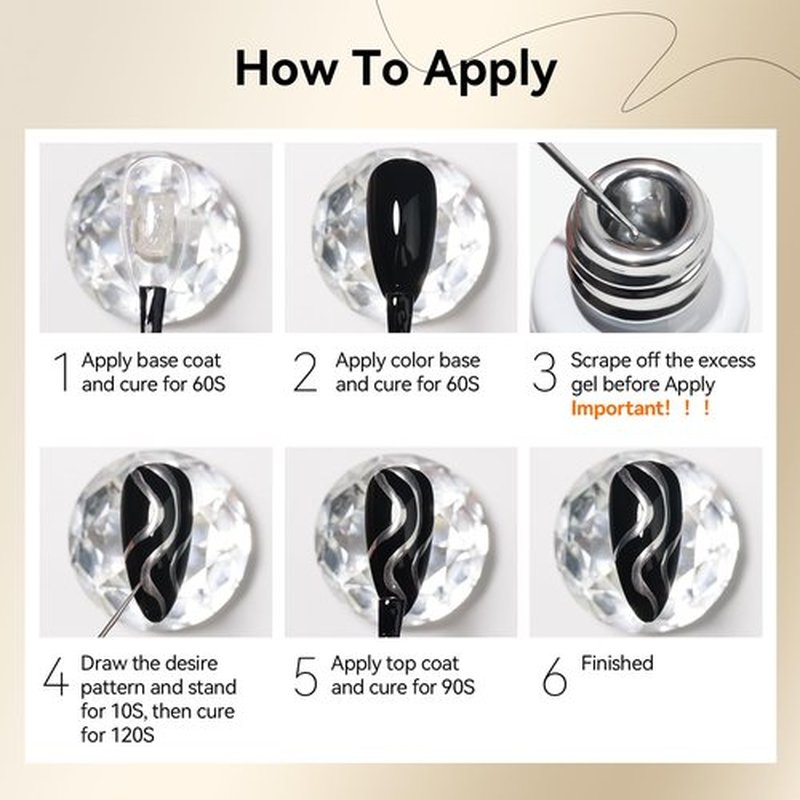 How To Apply

1 Apply base coat and cure for 60S

2 Apply color base and cure for 60S

3 Scrape off the excess gel before Apply Important! ! !

4 Draw the desire pattern and stand for 10S, then cure for 120S

5 Apply top coat and cure for 90S

6 Finished