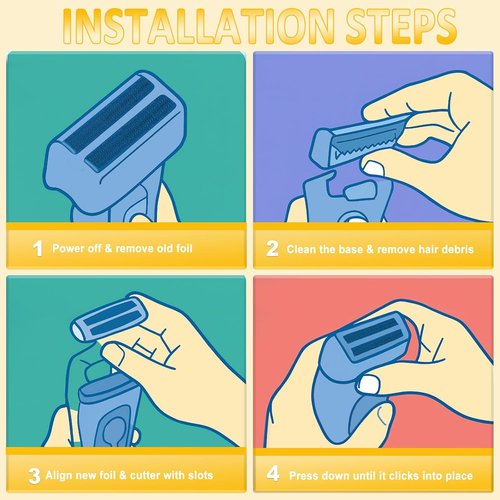 INSTALLATION STEPS

1 Power off & remove old foil

2 Clean the base & remove hair debris

3 Align new foil & cutter with slots

4 Press down until it clicks into place