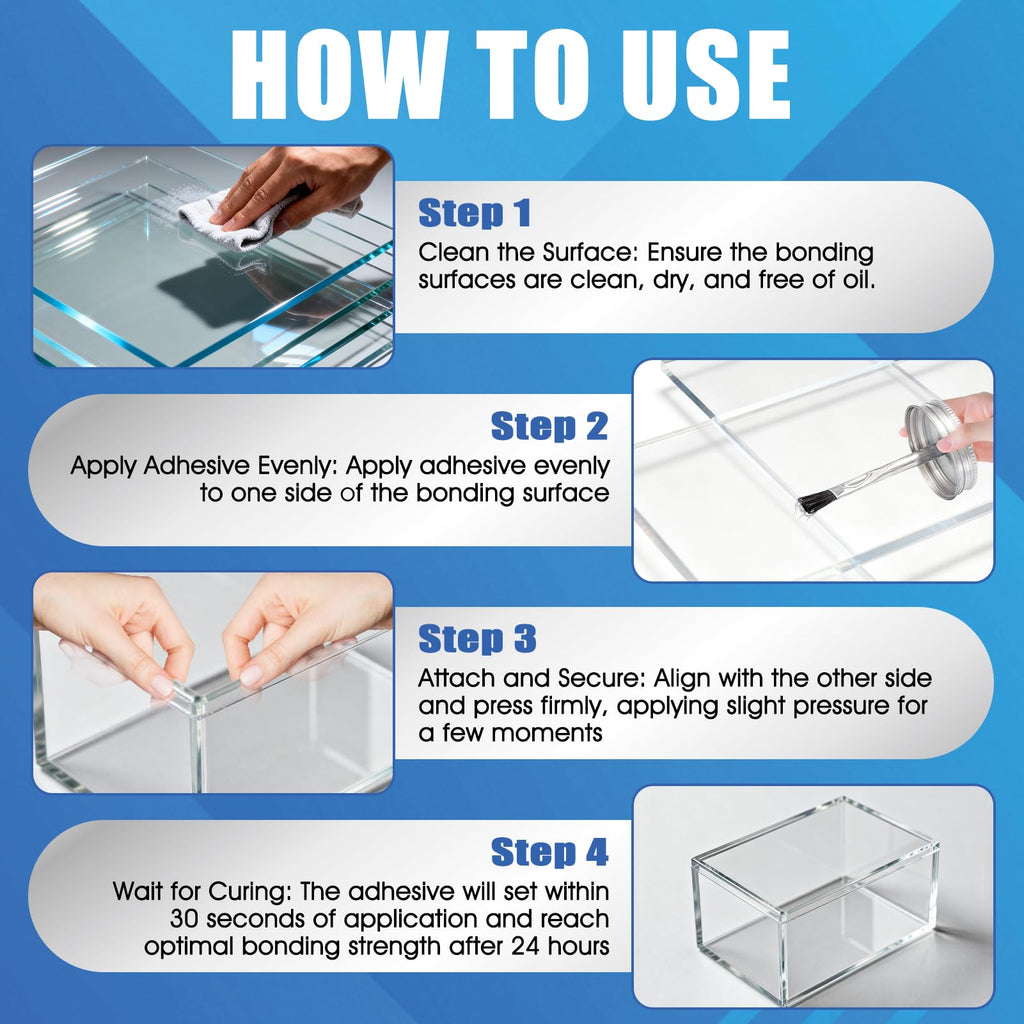 HOW TO USE

Step 1

Clean the Surface: Ensure the bonding surfaces are clean, dry, and free of oil.

Step 2

Apply Adhesive Evenly: Apply adhesive evenly to one side of the bonding surface

Step 3

Attach and Secure: Align with the other side and press firmly, applying slight pressure for a few moments

Step 4

Wait for Curing: The adhesive will set within 30 seconds of application and reach optimal bonding strength after 24 hours