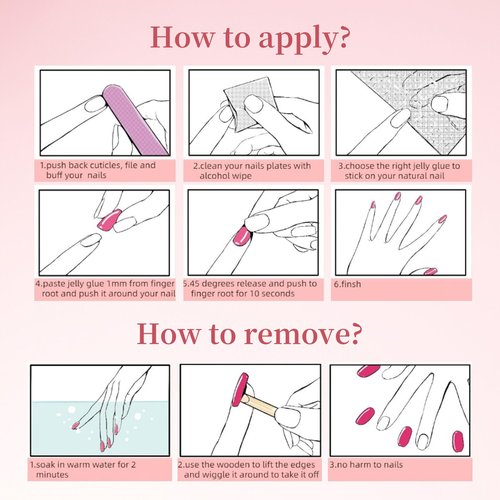 How to apply?

1.push back cuticles, file and buff your nails

2.clean your nails plates with alcohol wipe

3.choose the right jelly glue to stick on your natural nail

4.paste jelly glue 1mm from finger root and push it around your nail

5.45 degrees release and push to finger root for 10 seconds

6.finsh

How to remove?

1.soak in warm water for 2 minutes

2.use the wooden to lift the edges and wiggle it around to take it off

3.no harm to nails