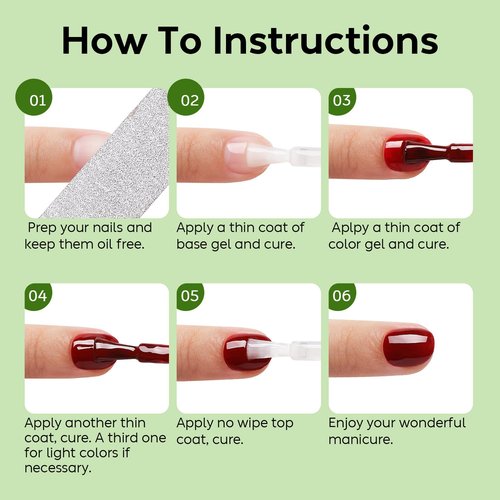 How To Instructions

01

Prep your nails and keep them oil free.

02

Apply a thin coat of base gel and cure.

03

Aplpy a thin coat of color gel and cure.

04

Apply another thin coat, cure. A third one for light colors if necessary.

05

Apply no wipe top coat, cure.

06

Enjoy your wonderful manicure.