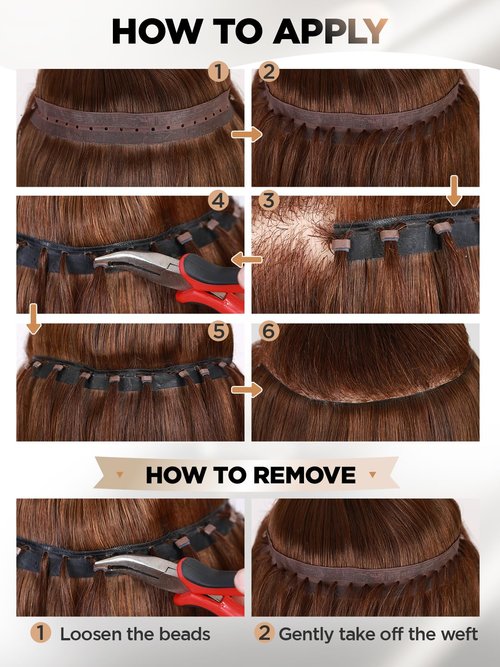 HOW TO APPLY

1

2

4

3

5

6

HOW TO REMOVE

1 Loosen the beads

2 Gently take off the weft