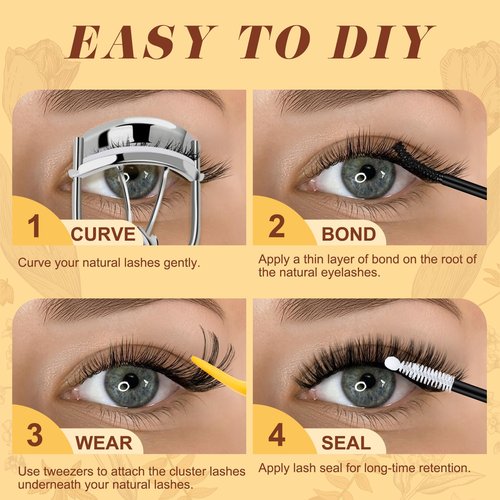 EASY TO DIY

1 CURVE

Curve your natural lashes gently.

2 BOND

Apply a thin layer of bond on the root of the natural eyelashes.

3 WEAR

Use tweezers to attach the cluster lashes underneath your natural lashes.

4 SEAL

Apply lash seal for long-time retention.