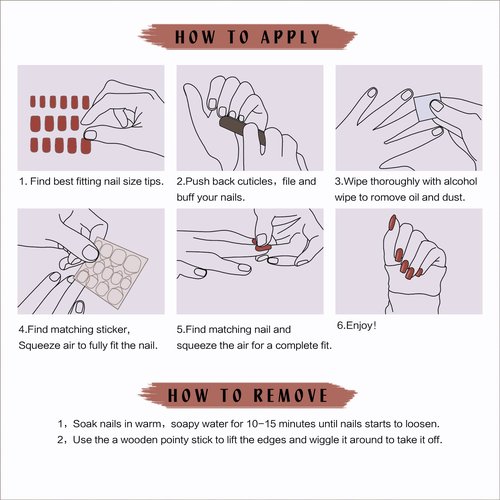 HOW TO APPLY

1. Find best fitting nail size tips.

2.Push back cuticles，file and buff your nails.

3.Wipe thoroughly with alcohol wipe to romove oil and dust.

4.Find matching sticker, Squeeze air to fully fit the nail.

5.Find matching nail and squeeze the air for a complete fit.

6.Enjoy!

HOW TO REMOVE

1，Soak nails in warm，soapy water for 10-15 minutes until nails starts to loosen.

2，Use the a wooden pointy stick to lift the edges and wiggle it around to take it off.