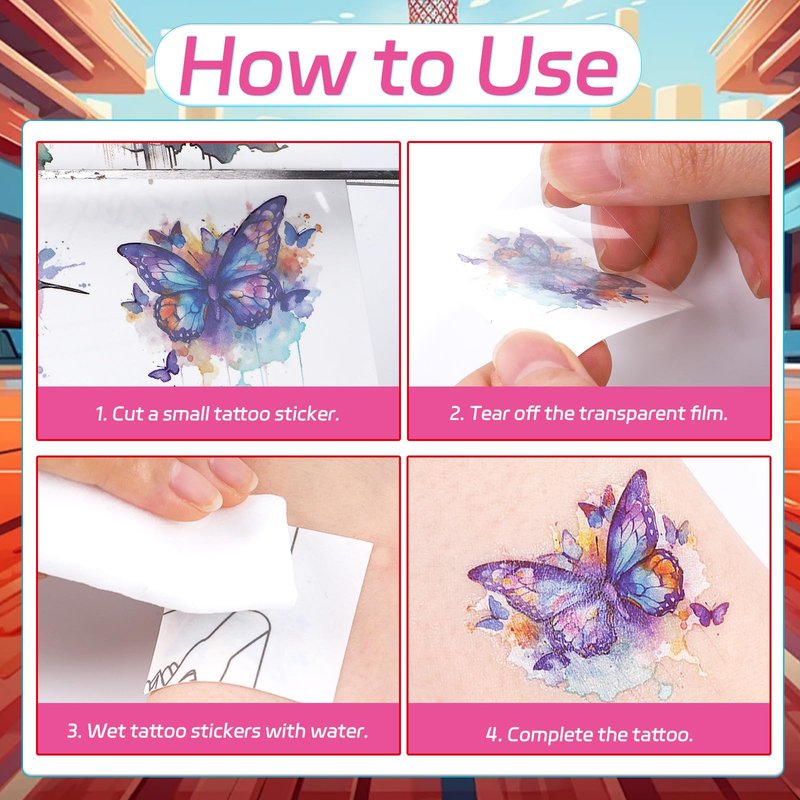 How to Use

1. Cut a small tattoo sticker.

2. Tear off the transparent film.

3. Wet tattoo stickers with water.

4. Complete the tattoo.