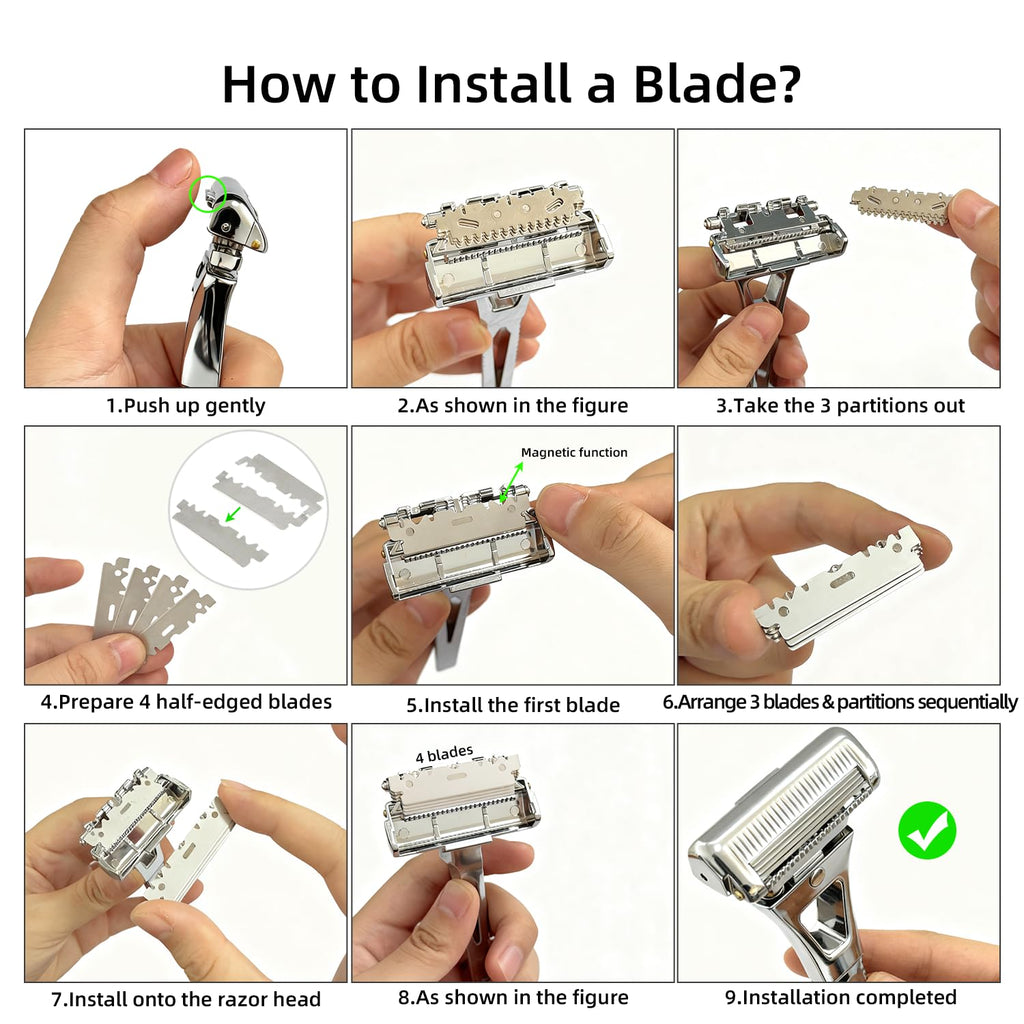 How to Install a Blade?

1.Push up gently

2.As shown in the figure

3.Take the 3 partitions out

4.Prepare 4 half-edged blades

Magnetic function

5.Install the first blade

6.Arrange 3 blades & partitions sequentially

7.Install onto the razor head

4 blades

8.As shown in the figure

9.Installation completed