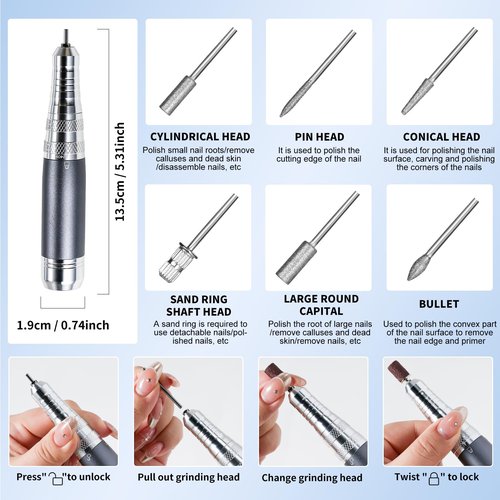 13.5cm / 5.31inch

1.9cm / 0.74inch

CYLINDRICAL HEAD
Polish small nail roots/remove calluses and dead skin /disassemble nails, etc

PIN HEAD
It is used to polish the cutting edge of the nail

CONICAL HEAD
It is used for polishing the nail surface, carving and polishing the corners of the nails

SAND RING SHAFT HEAD
A sand ring is required to use detachable nails/polished nails, etc

LARGE ROUND CAPITAL
Polish the root of large nails /remove calluses and dead skin/remove nails, etc

BULLET
Used to polish the convex part of the nail surface to remove the nail edge and primer

Press" "to unlock

Pull out grinding head

Change grinding head

Twist " " to lock