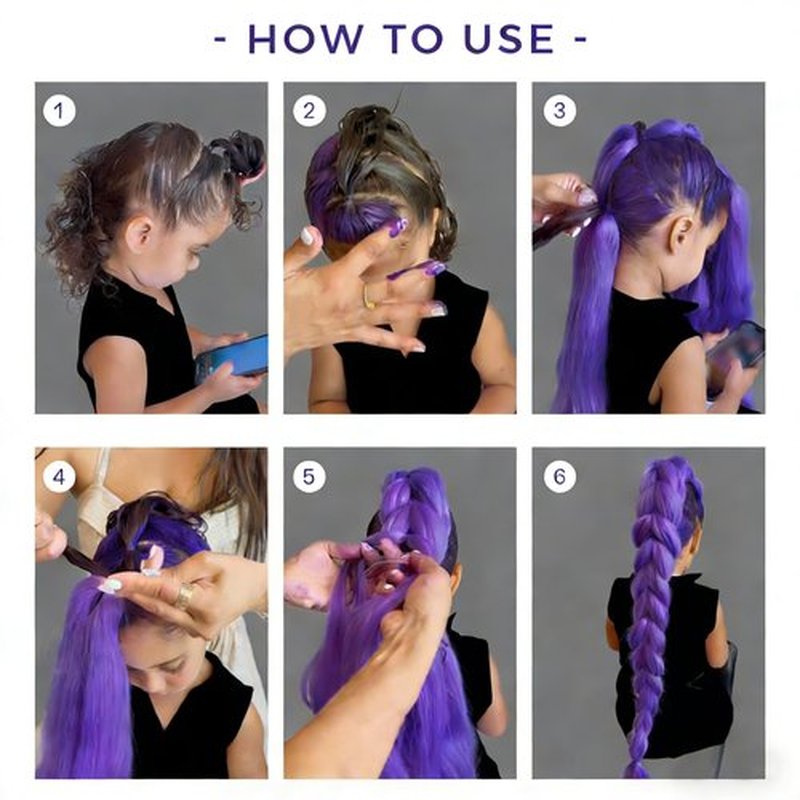 - HOW TO USE -

1

2

3

4

5

6