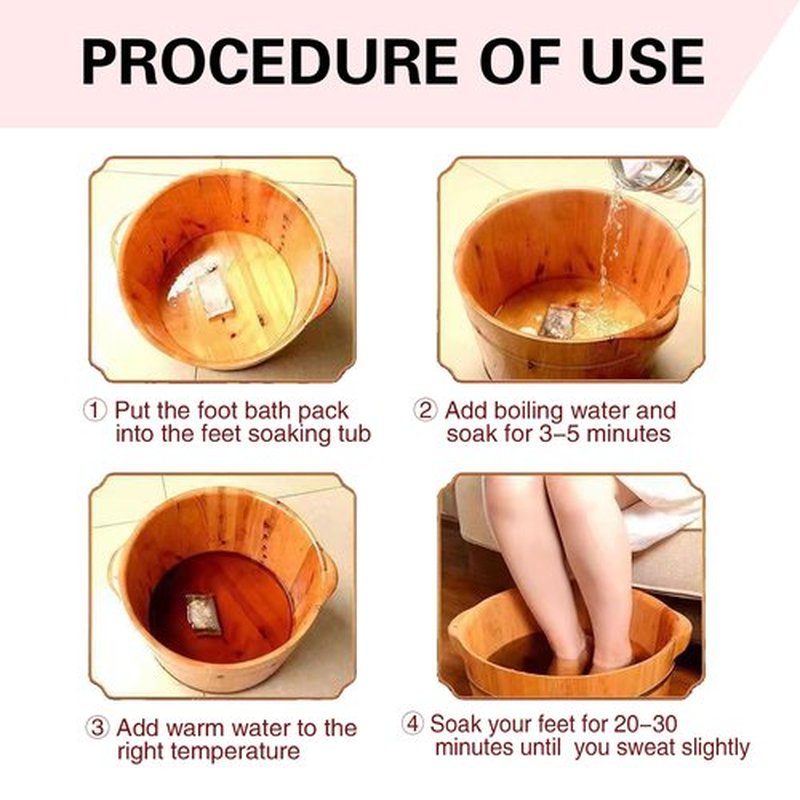 PROCEDURE OF USE

① Put the foot bath pack into the feet soaking tub

② Add boiling water and soak for 3–5 minutes

③ Add warm water to the right temperature

④ Soak your feet for 20–30 minutes until you sweat slightly