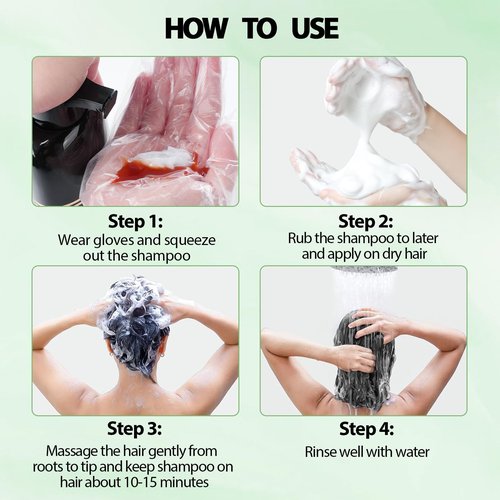 HOW TO USE

Step 1:
Wear gloves and squeeze out the shampoo

Step 2:
Rub the shampoo to later and apply on dry hair

Step 3:
Massage the hair gently from roots to tip and keep shampoo on hair about 10-15 minutes

Step 4:
Rinse well with water