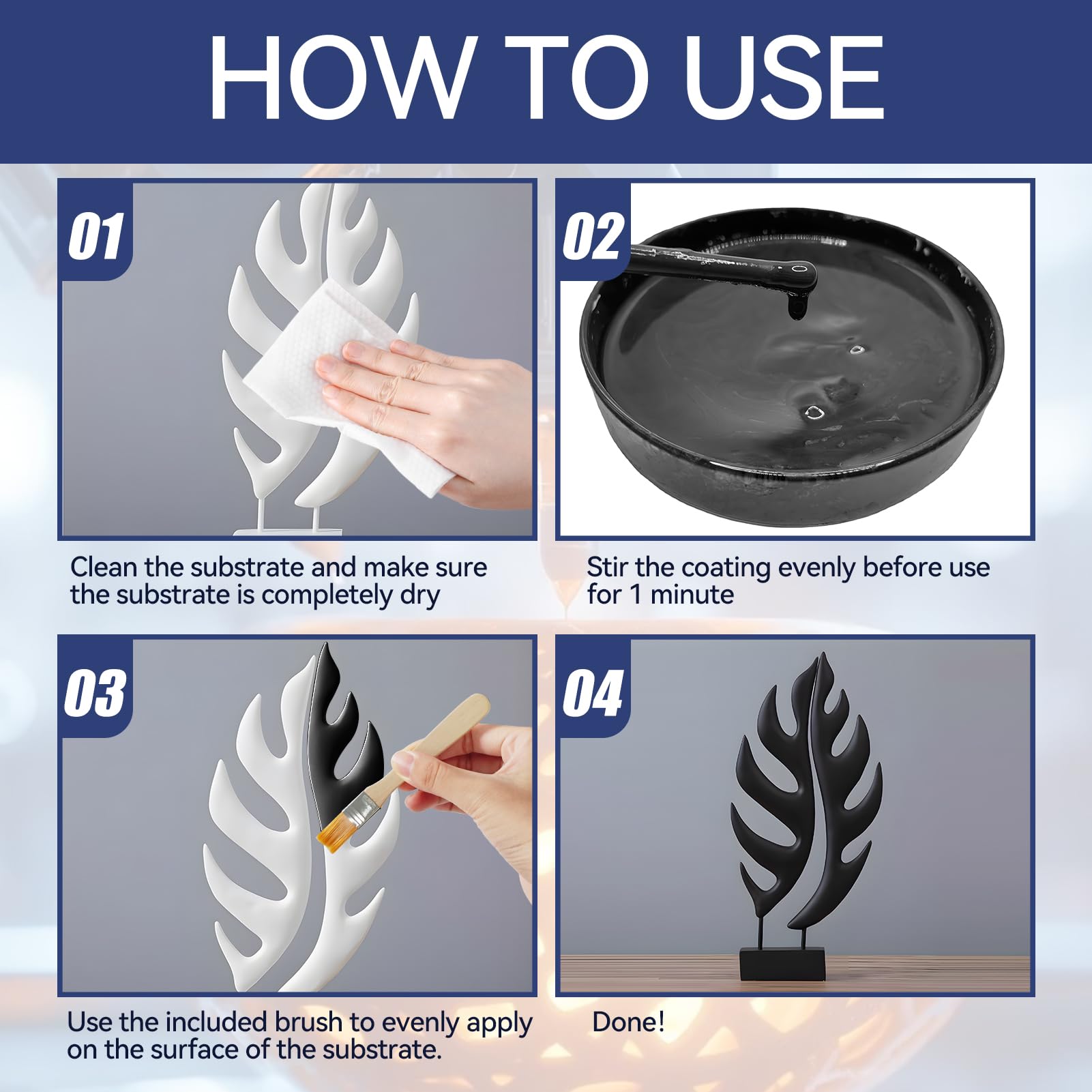 HOW TO USE

01

Clean the substrate and make sure the substrate is completely dry

02

Stir the coating evenly before use for 1 minute

03

Use the included brush to evenly apply on the surface of the substrate.

04

Done!