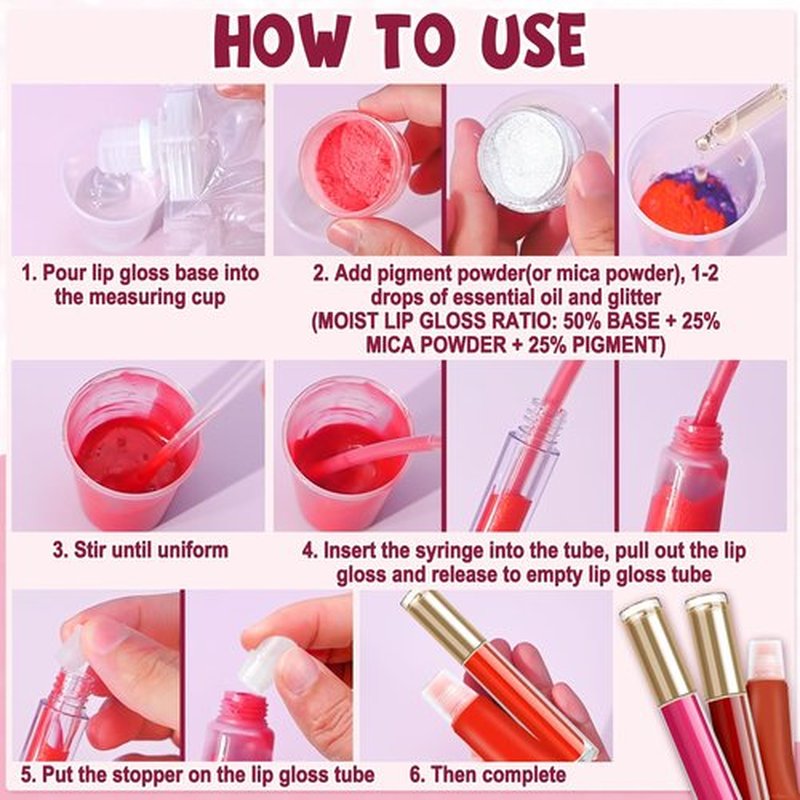 HOW TO USE

1. Pour lip gloss base into the measuring cup

2. Add pigment powder(or mica powder), 1-2 drops of essential oil and glitter (MOIST LIP GLOSS RATIO: 50% BASE + 25% MICA POWDER + 25% PIGMENT)

3. Stir until uniform

4. Insert the syringe into the tube, pull out the lip gloss and release to empty lip gloss tube

5. Put the stopper on the lip gloss tube

6. Then complete