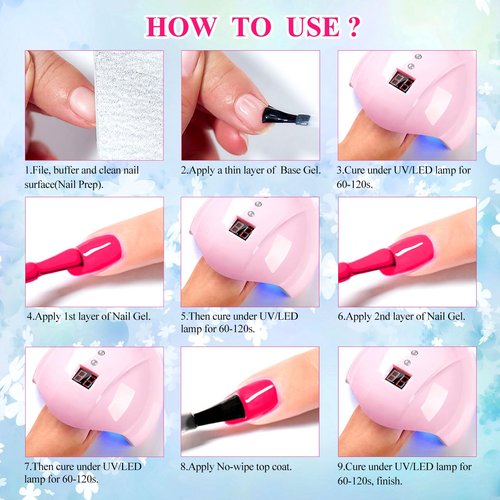 HOW TO USE ?

1.File, buffer and clean nail surface(Nail Prep).

2.Apply a thin layer of  Base Gel.

3.Cure under UV/LED lamp for 60-120s.

4.Apply 1st layer of Nail Gel.

5.Then cure under UV/LED lamp for 60-120s.

6.Apply 2nd layer of Nail Gel.

7.Then cure under UV/LED lamp for 60-120s.

8.Apply No-wipe top coat.

9.Cure under UV/LED lamp for 60-120s, finish.