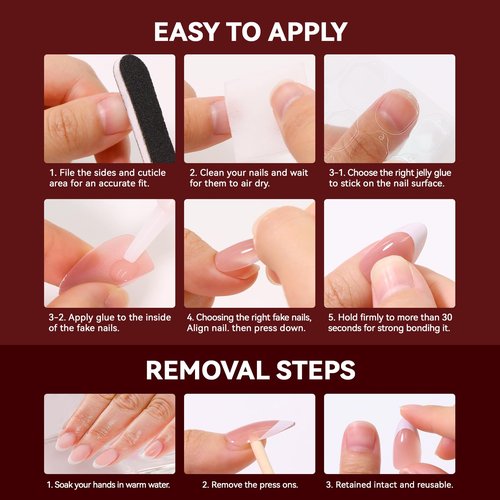 EASY TO APPLY

1. File the sides and cuticle area for an accurate fit.

2. Clean your nails and wait for them to air dry.

3-1. Choose the right jelly glue to stick on the nail surface.

3-2. Apply glue to the inside of the fake nails.

4. Choosing the right fake nails, Align nail. then press down.

5. Hold firmly to more than 30 seconds for strong bondihg it.

REMOVAL STEPS

1. Soak your hands in warm water.

2. Remove the press ons.

3. Retained intact and reusable.