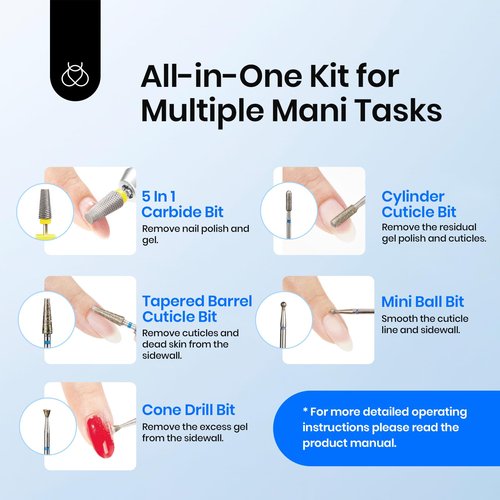 All-in-One Kit for Multiple Mani Tasks

5 In 1 Carbide Bit
Remove nail polish and gel.

Cylinder Cuticle Bit
Remove the residual gel polish and cuticles.

Tapered Barrel Cuticle Bit
Remove cuticles and dead skin from the sidewall.

Mini Ball Bit
Smooth the cuticle line and sidewall.

Cone Drill Bit
Remove the excess gel from the sidewall.

* For more detailed operating instructions please read the product manual.