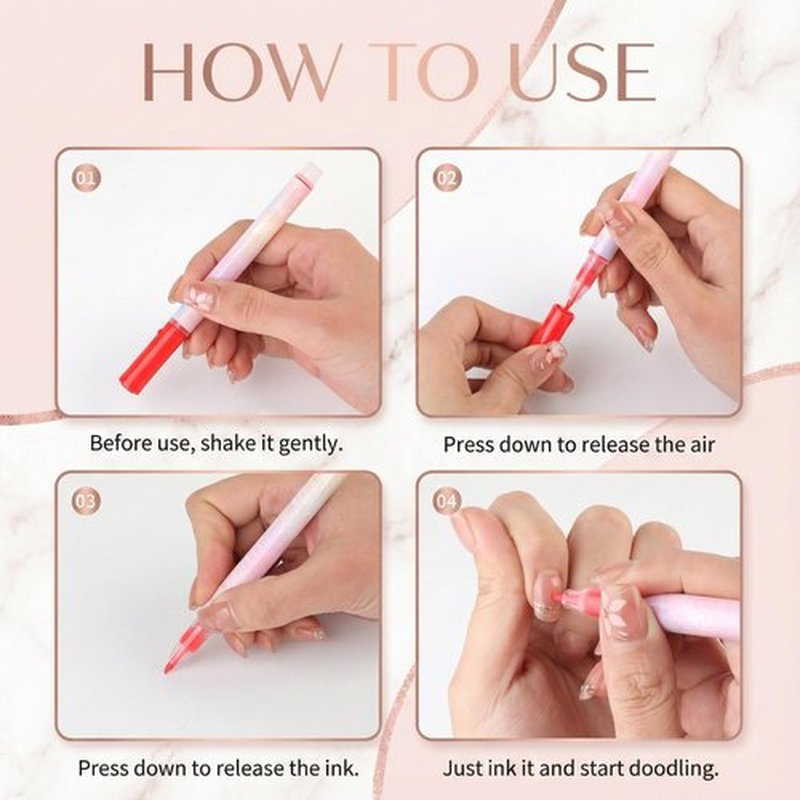 HOW TO USE

01

Before use, shake it gently.

02

Press down to release the air

03

Press down to release the ink.

04

Just ink it and start doodling.