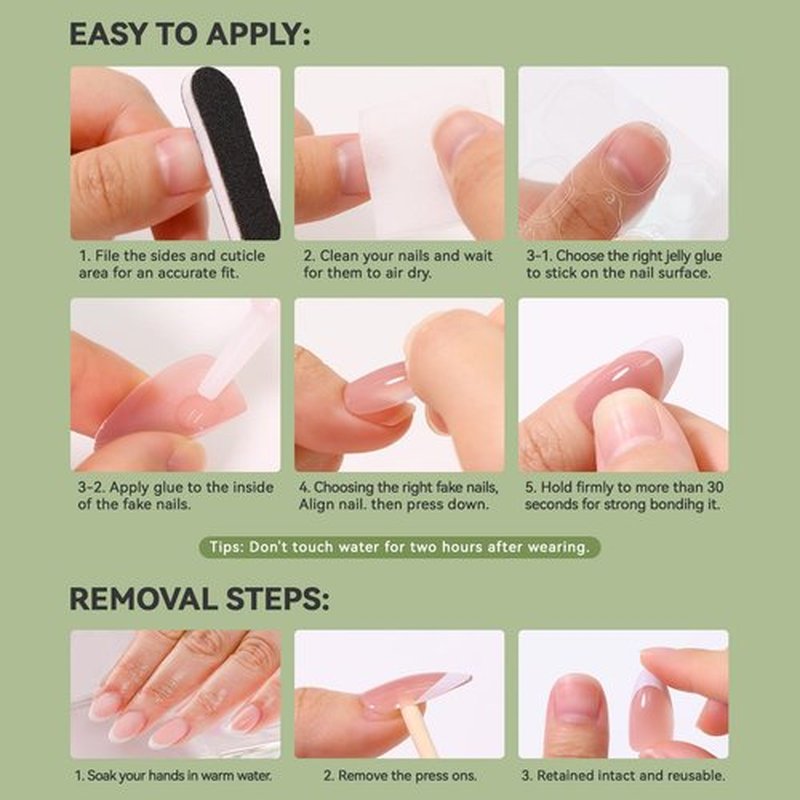 EASY TO APPLY:

1. File the sides and cuticle area for an accurate fit.

2. Clean your nails and wait for them to air dry.

3-1. Choose the right jelly glue to stick on the nail surface.

3-2. Apply glue to the inside of the fake nails.

4. Choosing the right fake nails, Align nail. then press down.

5. Hold firmly to more than 30 seconds for strong bondihg it.

Tips: Don't touch water for two hours after wearing.

REMOVAL STEPS:

1. Soak your hands in warm water.

2. Remove the press ons.

3. Retained intact and reusable.