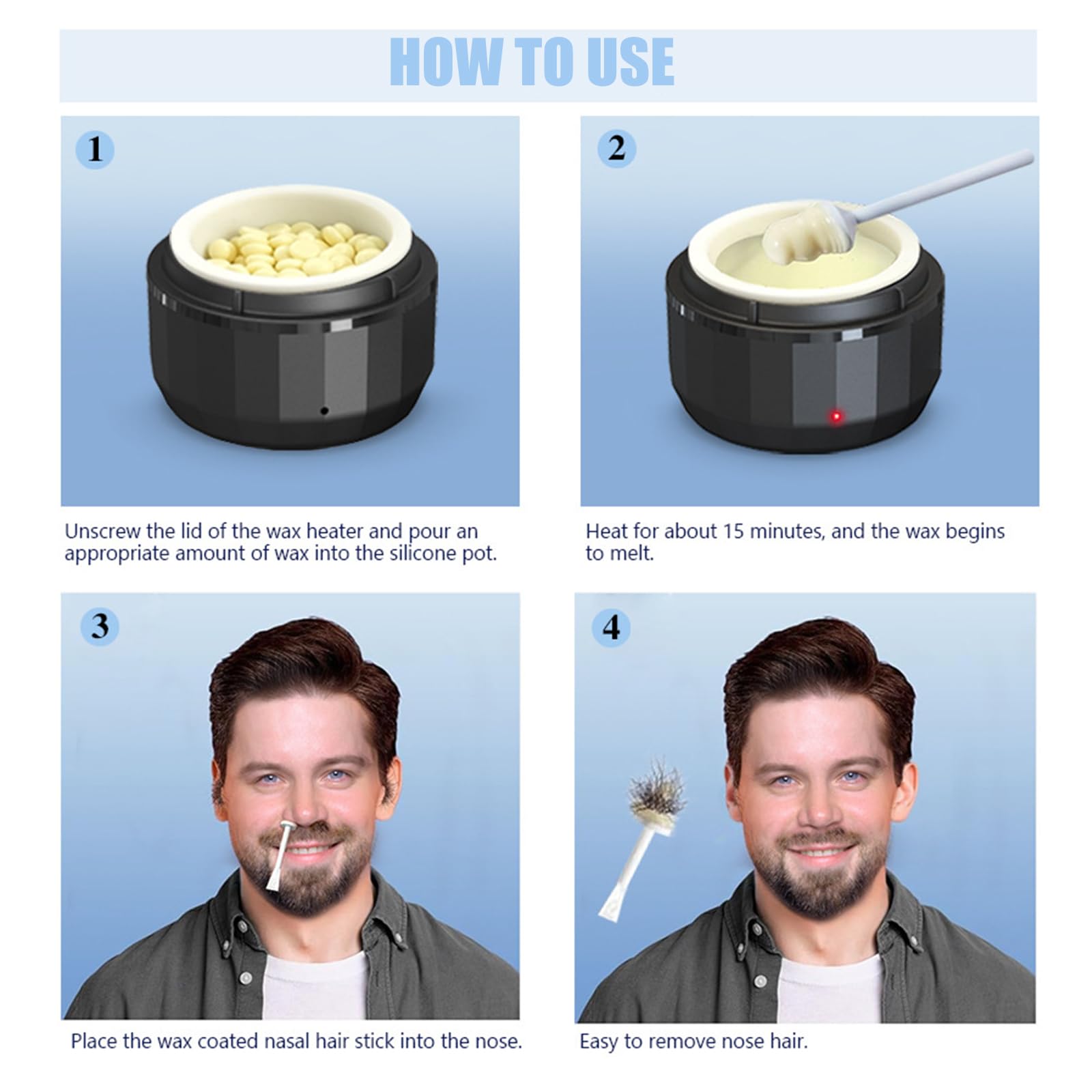 HOW TO USE

1

Unscrew the lid of the wax heater and pour an appropriate amount of wax into the silicone pot.

2

Heat for about 15 minutes, and the wax begins to melt.

3

Place the wax coated nasal hair stick into the nose.

4

Easy to remove nose hair.