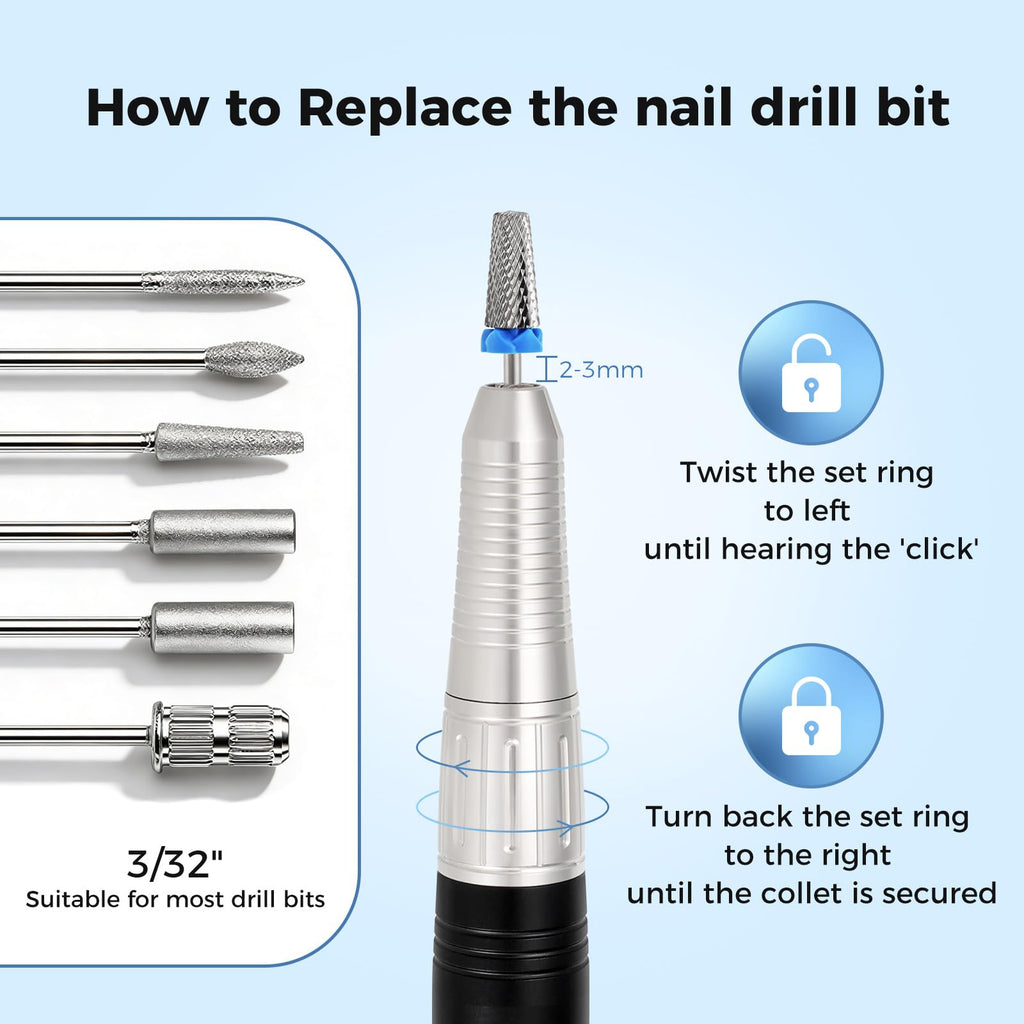 How to Replace the nail drill bit

3/32"
Suitable for most drill bits

2-3mm

Twist the set ring to left until hearing the 'click'

Turn back the set ring to the right until the collet is secured