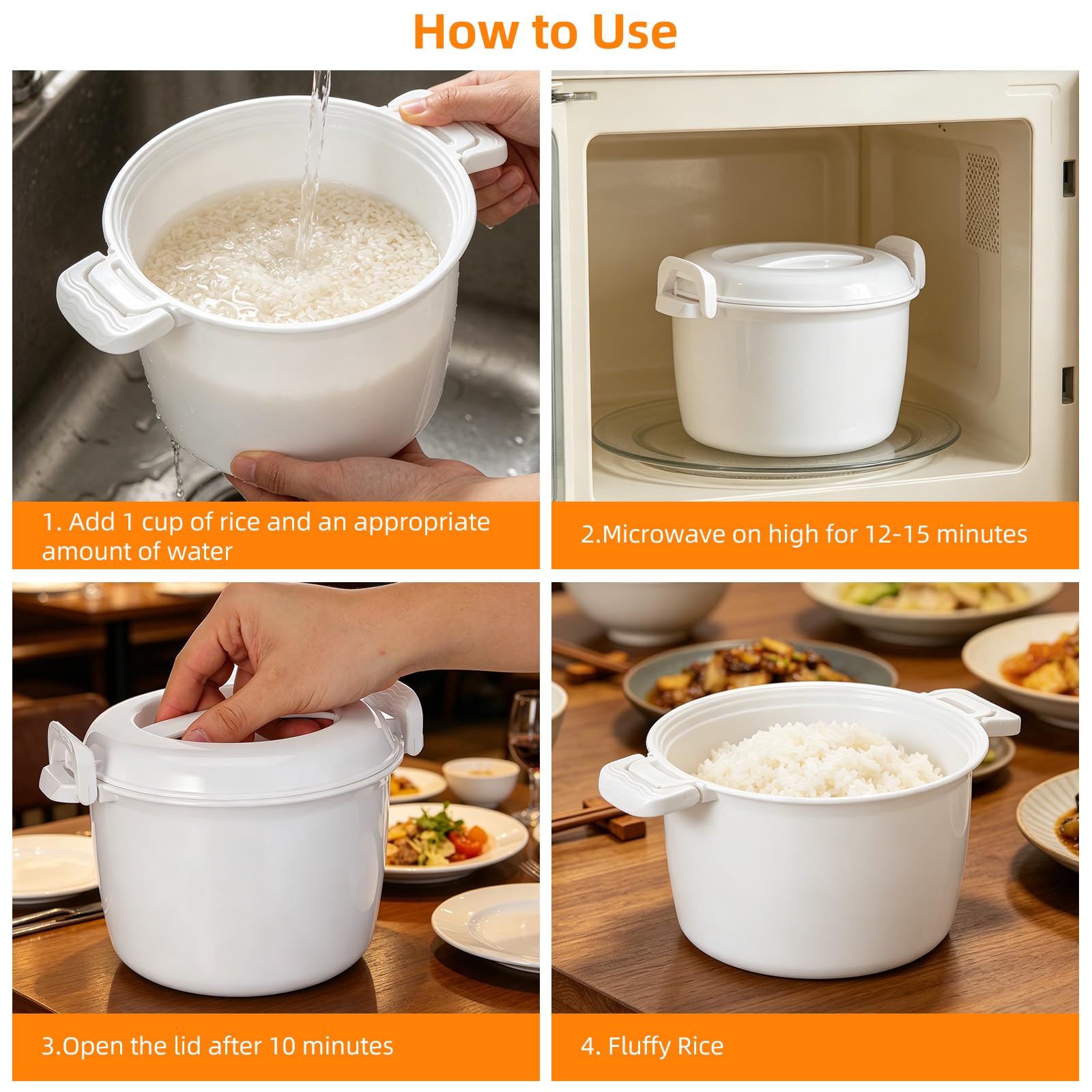 How to Use

1. Add 1 cup of rice and an appropriate amount of water

2.Microwave on high for 12-15 minutes

3.Open the lid after 10 minutes

4. Fluffy Rice