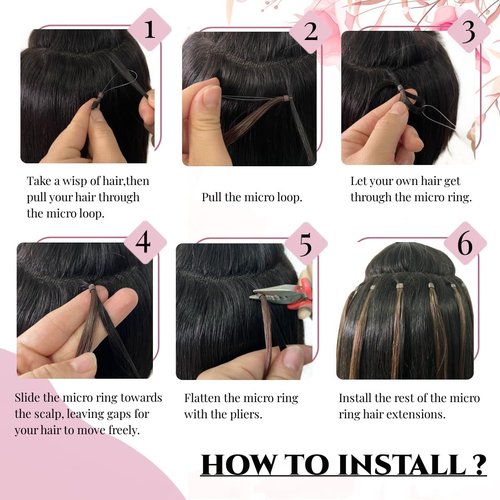 1

Take a wisp of hair,then pull your hair through the micro loop.

2

Pull the micro loop.

3

Let your own hair get through the micro ring.

4

Slide the micro ring towards the scalp, leaving gaps for your hair to move freely.

5

Flatten the micro ring with the pliers.

6

Install the rest of the micro ring hair extensions.

HOW TO INSTALL ?