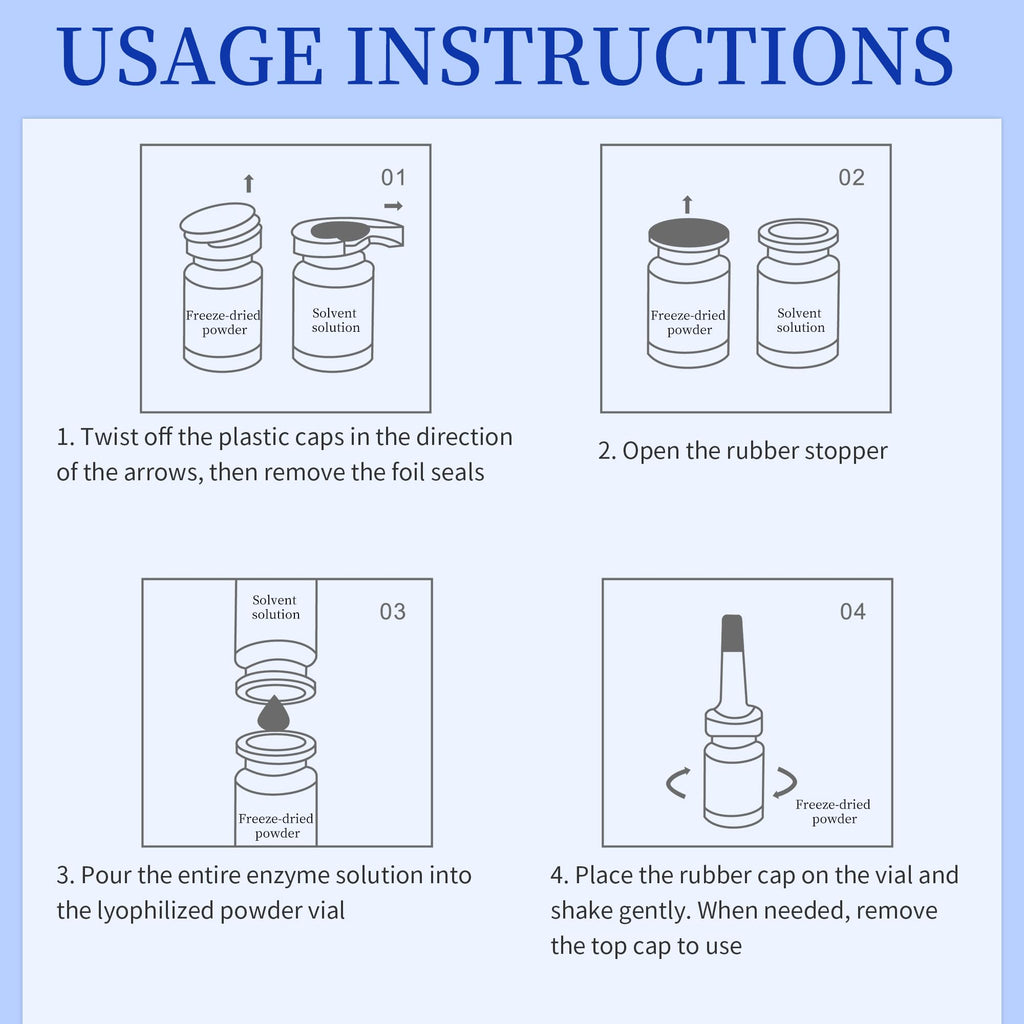 USAGE INSTRUCTIONS

01

Freeze-dried powder

Solvent solution

1. Twist off the plastic caps in the direction of the arrows, then remove the foil seals

02

Freeze-dried powder

Solvent solution

2. Open the rubber stopper

Solvent solution

03

Freeze-dried powder

3. Pour the entire enzyme solution into the lyophilized powder vial

04

Freeze-dried powder

4. Place the rubber cap on the vial and shake gently. When needed, remove the top cap to use