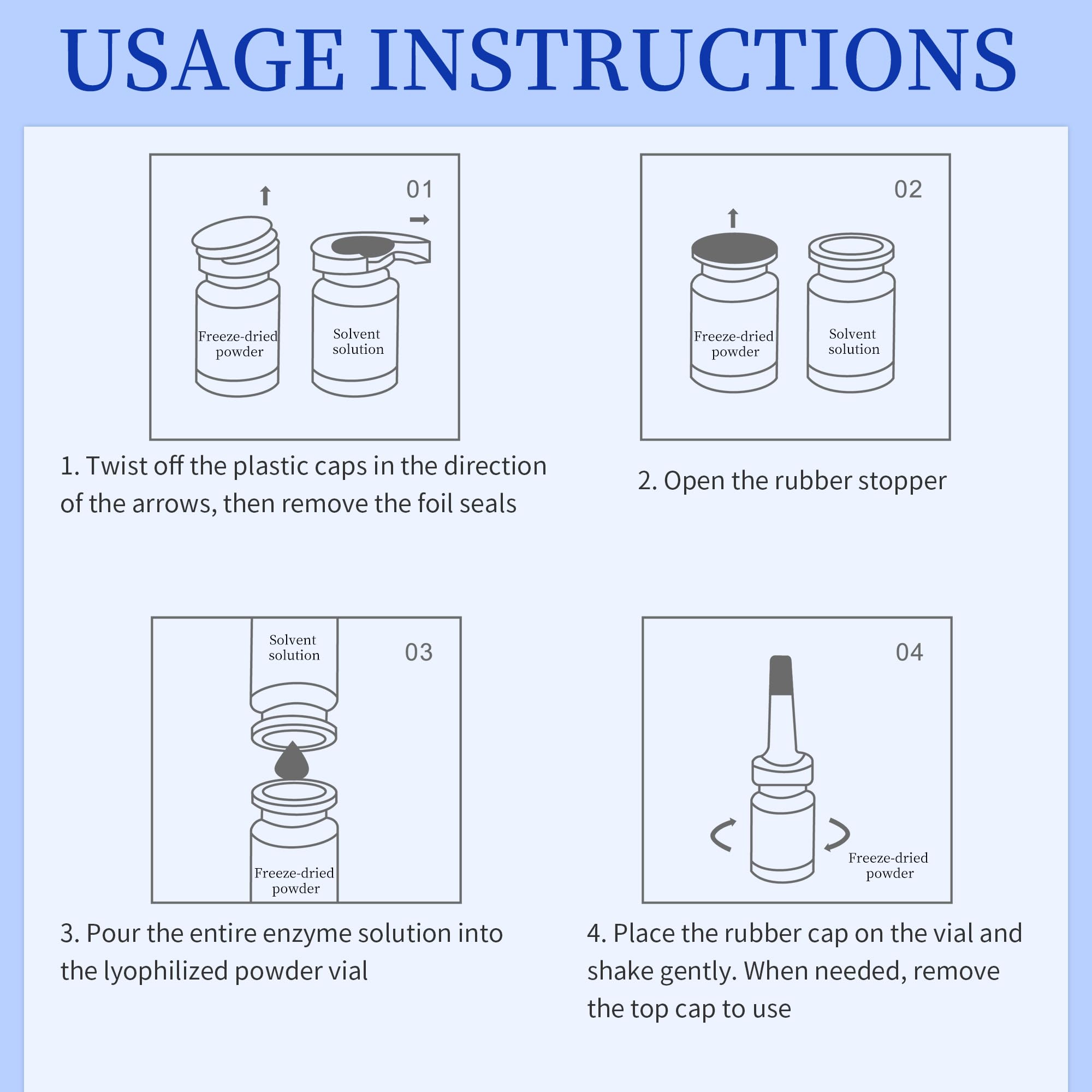 USAGE INSTRUCTIONS

01

Freeze-dried powder

Solvent solution

1. Twist off the plastic caps in the direction of the arrows, then remove the foil seals

02

Freeze-dried powder

Solvent solution

2. Open the rubber stopper

Solvent solution

03

Freeze-dried powder

3. Pour the entire enzyme solution into the lyophilized powder vial

04

Freeze-dried powder

4. Place the rubber cap on the vial and shake gently. When needed, remove the top cap to use